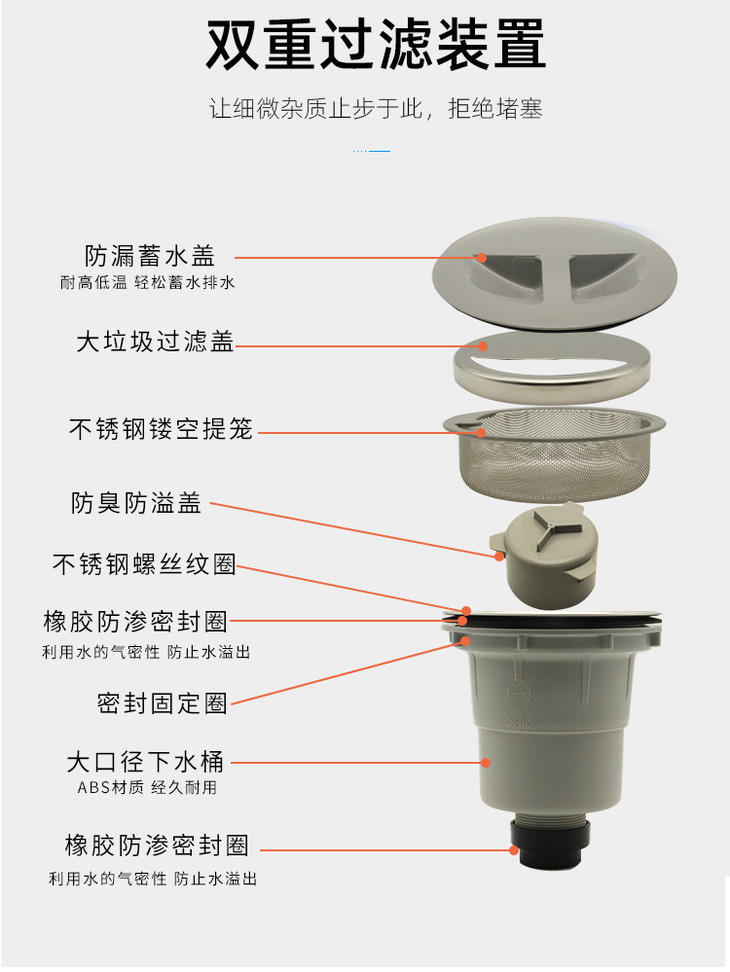 双重过滤装置

让细微杂质止步于此，拒绝堵塞

防漏蓄水盖
耐高低温 轻松蓄水排水

大垃圾过滤盖

不锈钢镂空提笼

防臭防溢盖

不锈钢螺丝纹圈

橡胶防渗密封圈
利用水的气密性 防止水溢出

密封固定圈

大口径下水桶
ABS材质 经久耐用

橡胶防渗密封圈
利用水的气密性 防止水溢出