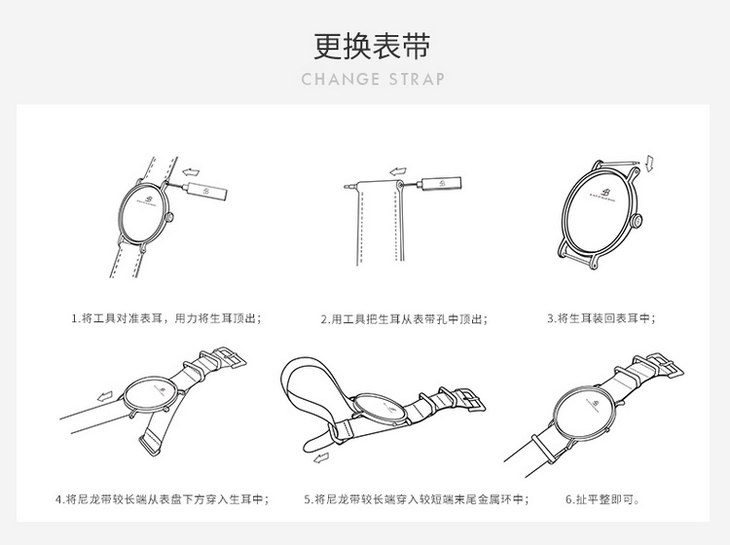 更换表带
CHANGE STRAP

1.将工具对准表耳，用力将生耳顶出；

2.用工具把生耳从表带孔中顶出；

3.将生耳装回表耳中；

4.将尼龙带较长端从表盘下方穿入生耳中；

5.将尼龙带较长端穿入较短端末尾金属环中；

6.扯平整即可。