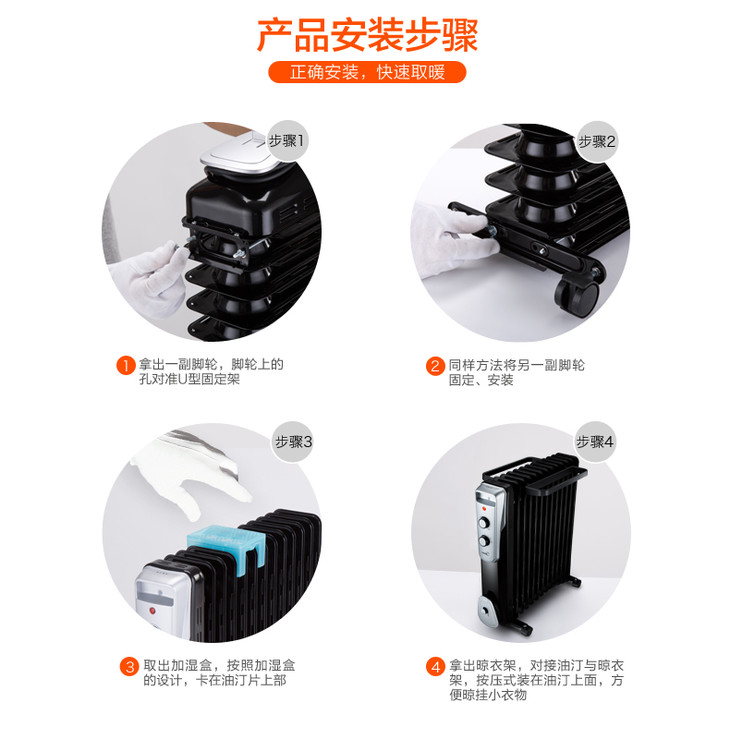 产品安装步骤

正确安装，快速取暖

步骤1

1 拿出一副脚轮，脚轮上的孔对准U型固定架

步骤2

2 同样方法将另一副脚轮固定、安装

步骤3

3 取出加湿盒，按照加湿盒的设计，卡在油汀片上部

步骤4

4 拿出晾衣架，对接油汀与晾衣架，按压式装在油汀上面，方便晾挂小衣物