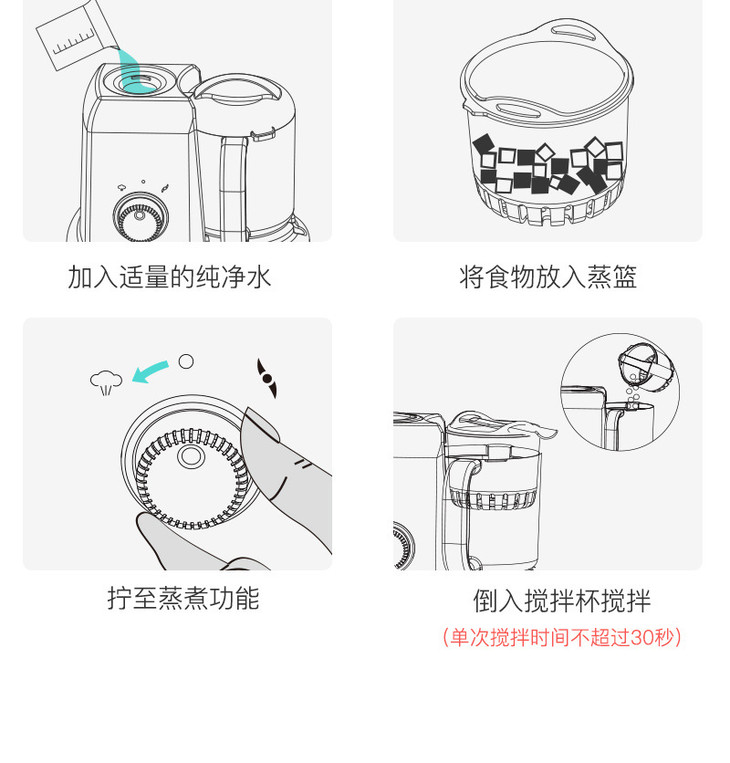 加入适量的纯净水

将食物放入蒸篮

拧至蒸煮功能

倒入搅拌杯搅拌

（单次搅拌时间不超过30秒）