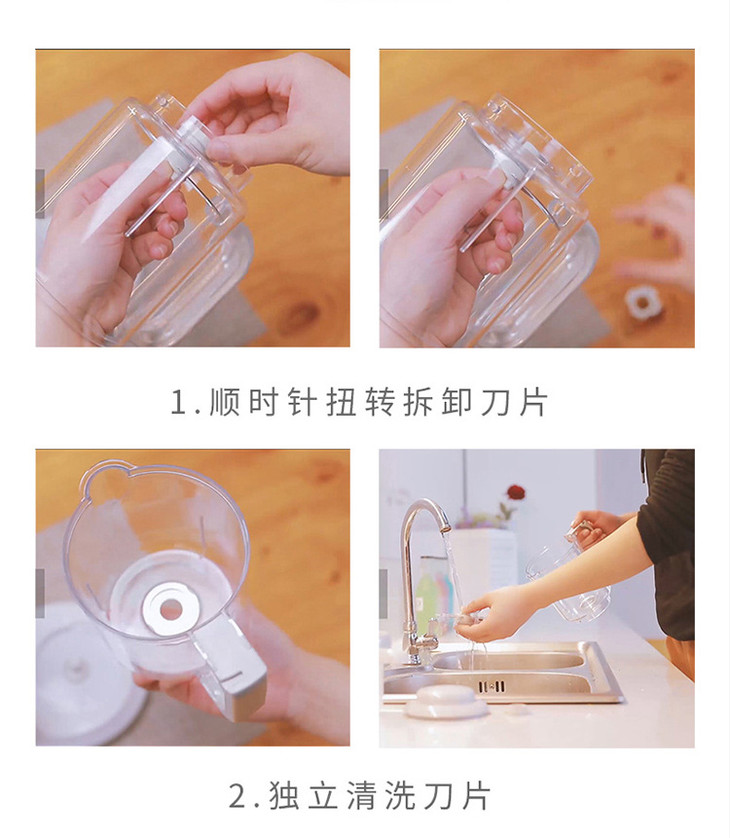 1.顺时针扭转拆卸刀片

2.独立清洗刀片