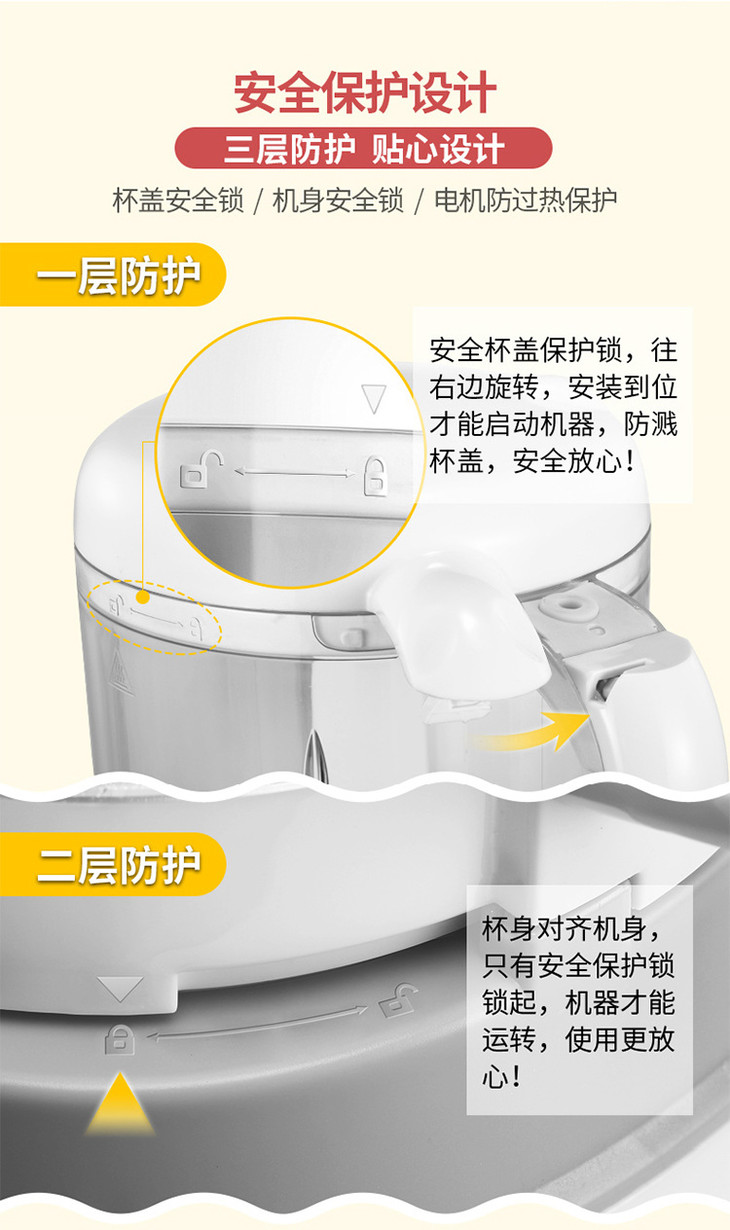 安全保护设计

三层防护 贴心设计

杯盖安全锁 / 机身安全锁 / 电机防过热保护

一层防护

安全杯盖保护锁，往右边旋转，安装到位才能启动机器，防溅杯盖，安全放心！

二层防护

杯身对齐机身，只有安全保护锁锁起，机器才能运转，使用更放心！