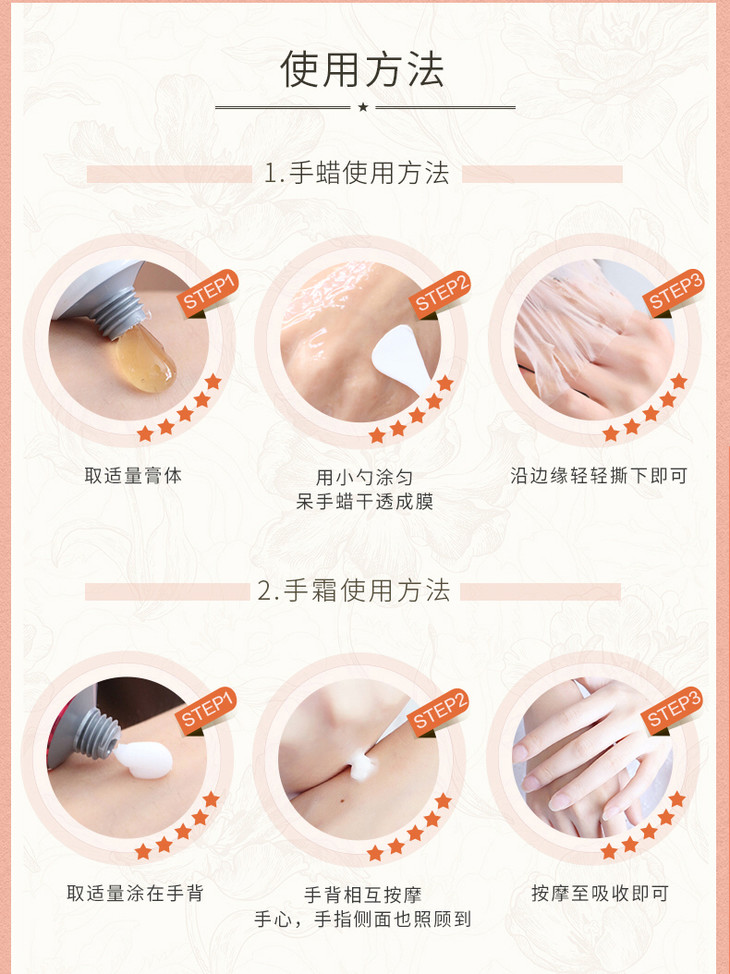 使用方法

1.手蜡使用方法

STEP1
取适量膏体

STEP2
用小勺涂匀
呆手蜡干透成膜

STEP3
沿边缘轻轻撕下即可

2.手霜使用方法

STEP1
取适量涂在手背

STEP2
手背相互按摩
手心，手指侧面也照顾到

STEP3
按摩至吸收即可