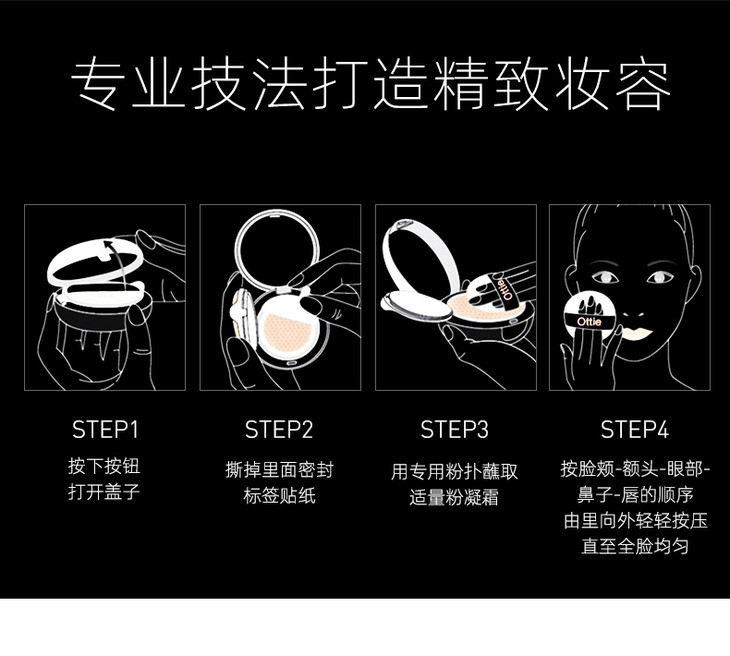 专业技法打造精致妆容

Ottie

Ottie

STEP1
按下按钮
打开盖子

STEP2
撕掉里面密封
标签贴纸

STEP3
用专用粉扑蘸取
适量粉凝霜

STEP4
按脸颊-额头-眼部-
鼻子-唇的顺序
由里向外轻轻按压
直至全脸均匀