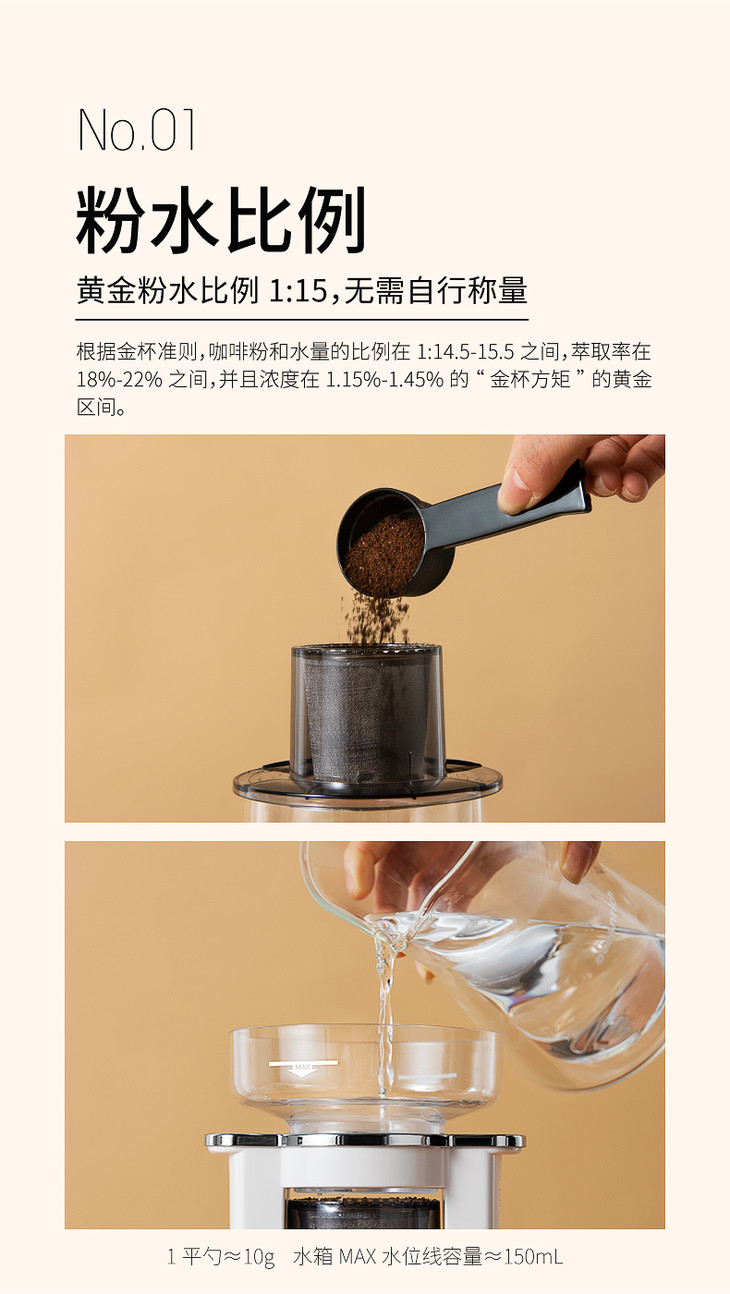 No.01

粉水比例

黄金粉水比例 1:15，无需自行称量

根据金杯准则，咖啡粉和水量的比例在 1:14.5-15.5 之间，萃取率在 18%-22% 之间，并且浓度在 1.15%-1.45% 的“金杯方矩”的黄金区间。

MAX

1 平勺≈10g　水箱 MAX 水位线容量≈150mL