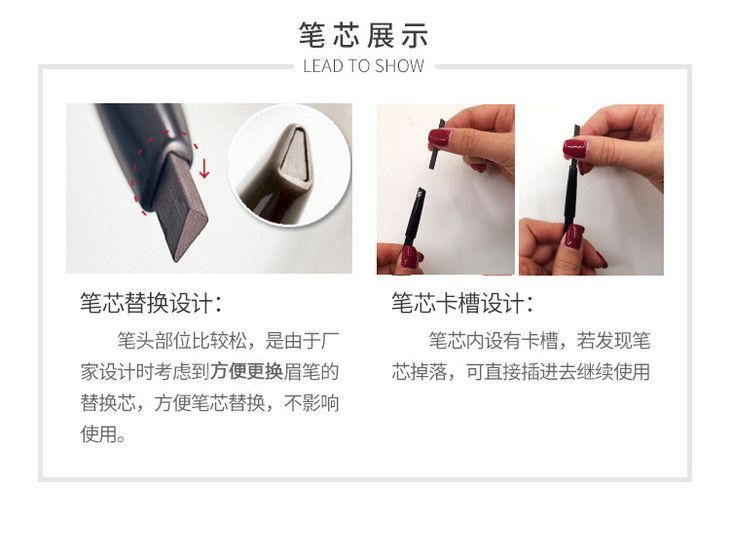 笔芯展示
LEAD TO SHOW

笔芯替换设计：

笔头部位比较松，是由于厂家设计时考虑到方便更换眉笔的替换芯，方便笔芯替换，不影响使用。

笔芯卡槽设计：

笔芯内设有卡槽，若发现笔芯掉落，可直接插进去继续使用