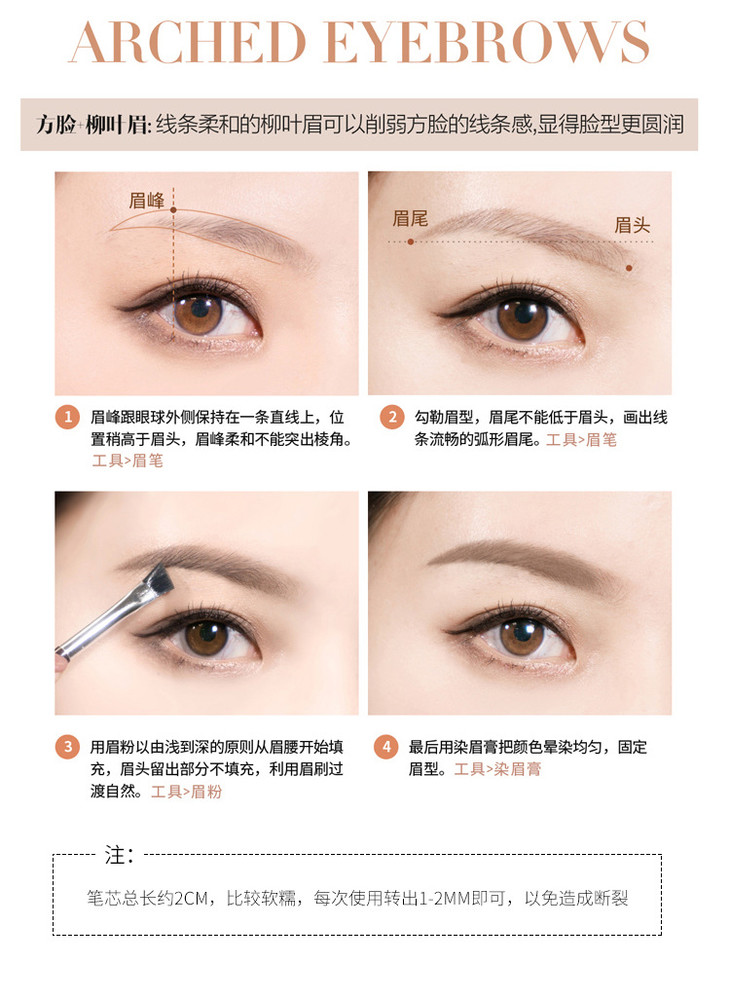 ARCHED EYEBROWS

方脸+柳叶眉: 线条柔和的柳叶眉可以削弱方脸的线条感,显得脸型更圆润

眉峰

眉尾

眉头

1 眉峰跟眼球外侧保持在一条直线上，位置稍高于眉头，眉峰柔和不能突出棱角。工具>眉笔

2 勾勒眉型，眉尾不能低于眉头，画出线条流畅的弧形眉尾。工具>眉笔

3 用眉粉以由浅到深的原则从眉腰开始填充，眉头留出部分不填充，利用眉刷过渡自然。工具>眉粉

4 最后用染眉膏把颜色晕染均匀，固定眉型。工具>染眉膏

注：

笔芯总长约2CM，比较软糯，每次使用转出1-2MM即可，以免造成断裂