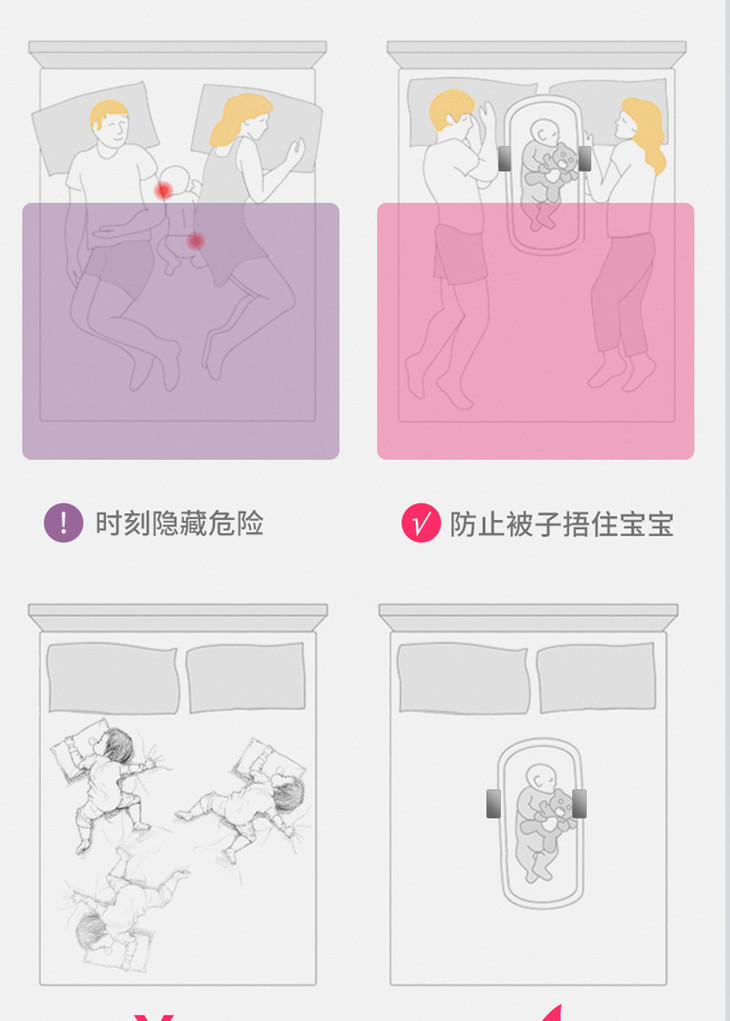 ! 时刻隐藏危险

√ 防止被子捂住宝宝