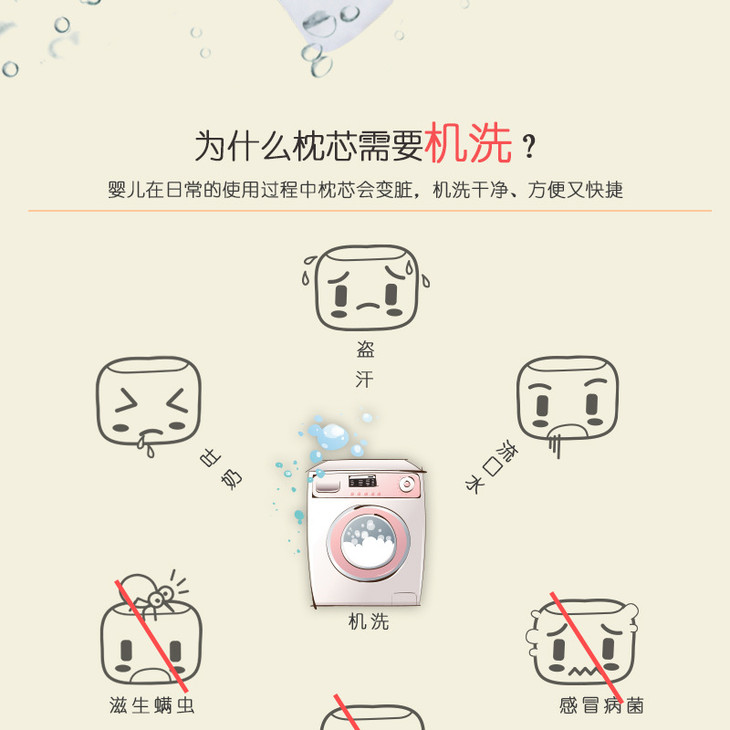 为什么枕芯需要机洗？

婴儿在日常的使用过程中枕芯会变脏，机洗干净、方便又快捷

盗汗

吐奶

流口水

机洗

滋生螨虫

感冒病菌