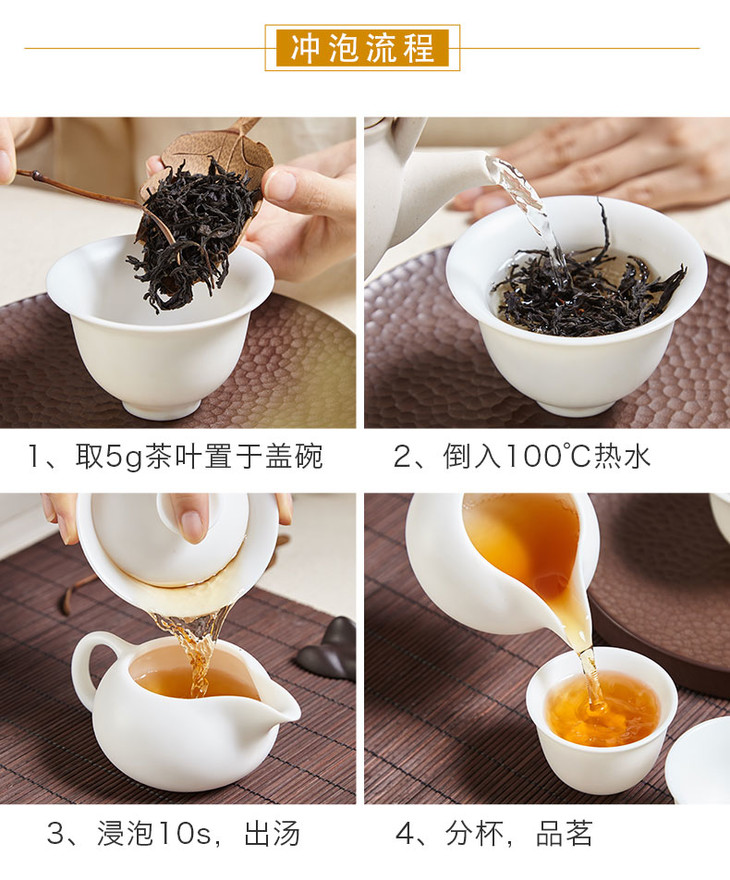 冲泡流程

1、取5g茶叶置于盖碗

2、倒入100℃热水

3、浸泡10s，出汤

4、分杯，品茗