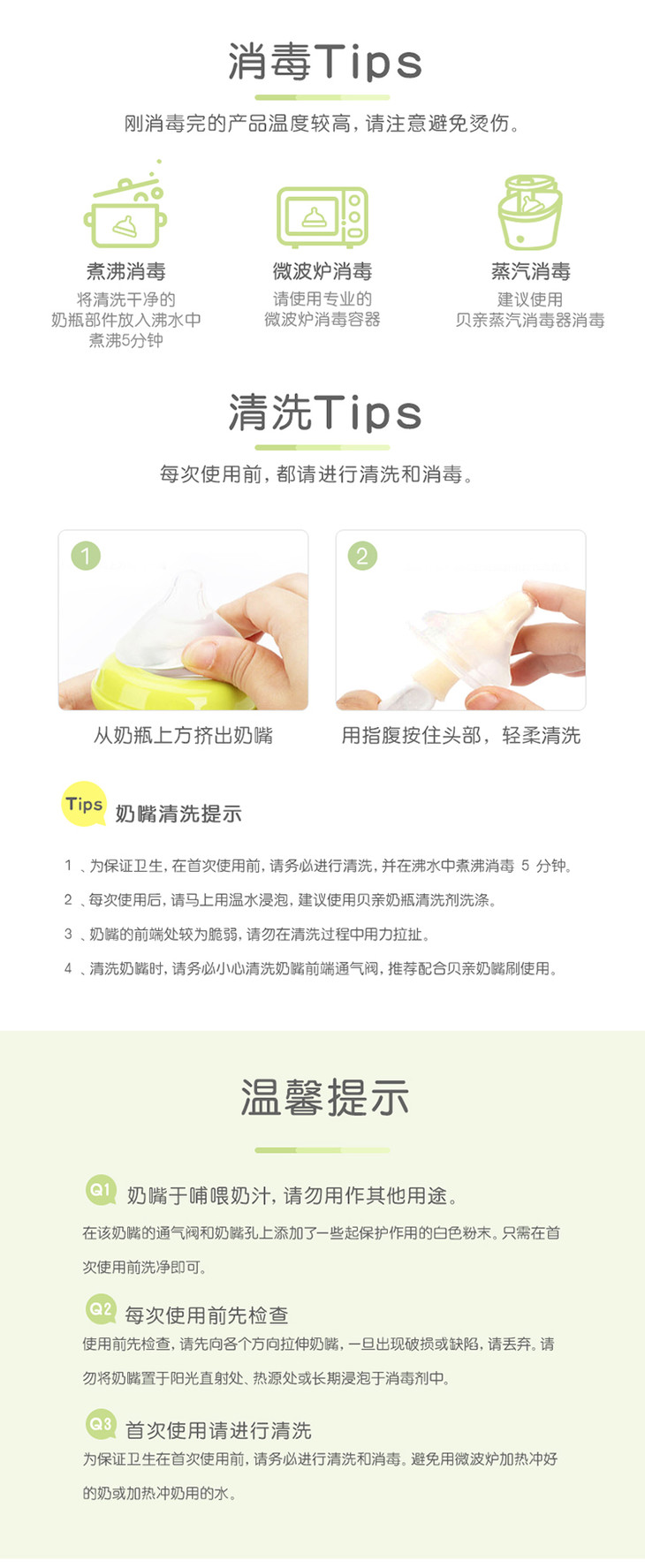 消毒Tips

刚消毒完的产品温度较高，请注意避免烫伤。

煮沸消毒
将清洗干净的奶瓶部件放入沸水中煮沸5分钟

微波炉消毒
请使用专业的微波炉消毒容器

蒸汽消毒
建议使用贝亲蒸汽消毒器消毒

清洗Tips

每次使用前，都请进行清洗和消毒。

1
从奶瓶上方挤出奶嘴

2
用指腹按住头部，轻柔清洗

Tips 奶嘴清洗提示

1 、为保证卫生，在首次使用前，请务必进行清洗，并在沸水中煮沸消毒 5 分钟。

2 、每次使用后，请马上用温水浸泡，建议使用贝亲奶瓶清洗剂洗涤。

3 、奶嘴的前端处较为脆弱，请勿在清洗过程中用力拉扯。

4 、清洗奶嘴时，请务必小心清洗奶嘴前端通气阀，推荐配合贝亲奶嘴刷使用。

温馨提示

Q1 奶嘴于哺喂奶汁，请勿用作其他用途。
在该奶嘴的通气阀和奶嘴孔上添加了一些起保护作用的白色粉末。只需在首次使用前洗净即可。

Q2 每次使用前先检查
使用前先检查，请先向各个方向拉伸奶嘴，一旦出现破损或缺陷，请丢弃。请勿将奶嘴置于阳光直射处、热源处或长期浸泡于消毒剂中。

Q3 首次使用请进行清洗
为保证卫生在首次使用前，请务必进行清洗和消毒。避免用微波炉加热冲好的奶或加热冲奶用的水。