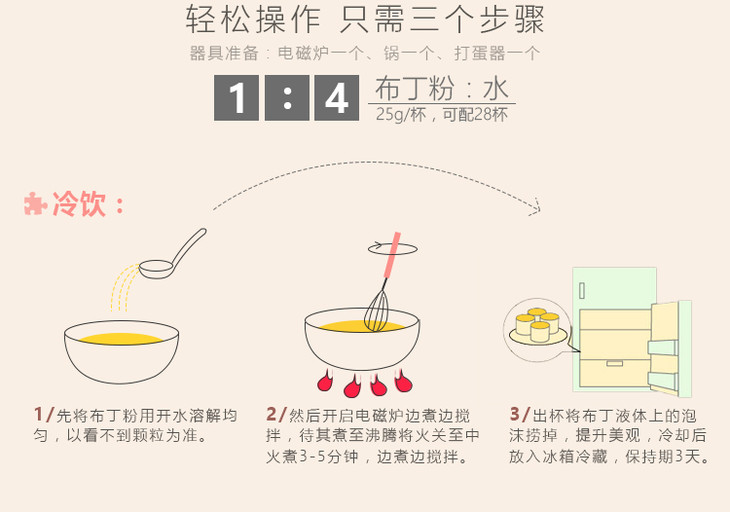 轻松操作 只需三个步骤

器具准备：电磁炉一个、锅一个、打蛋器一个

1 : 4 布丁粉：水
25g/杯，可配28杯

冷饮：

1/先将布丁粉用开水溶解均匀，以看不到颗粒为准。

2/然后开启电磁炉边煮边搅拌，待其煮至沸腾将火关至中火煮3-5分钟，边煮边搅拌。

3/出杯将布丁液体上的泡沫捞掉，提升美观，冷却后放入冰箱冷藏，保持期3天。