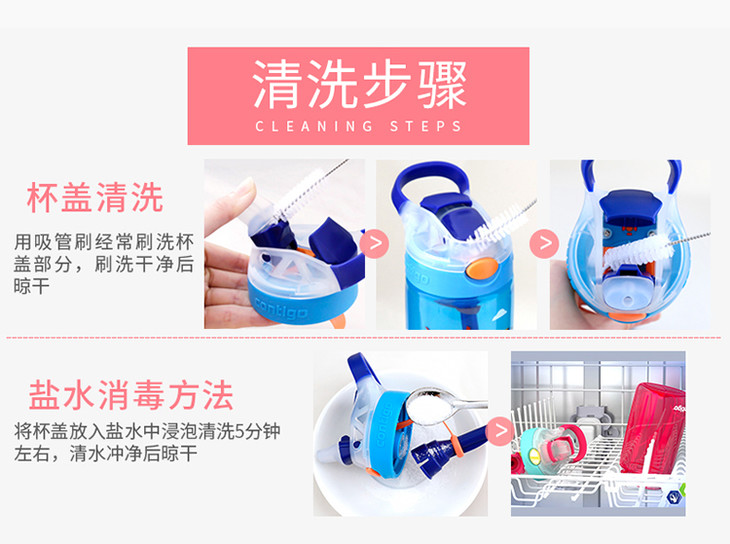 清洗步骤
CLEANING STEPS

杯盖清洗

用吸管刷经常刷洗杯盖部分，刷洗干净后晾干

contigo

盐水消毒方法

将杯盖放入盐水中浸泡清洗5分钟左右，清水冲净后晾干

contigo