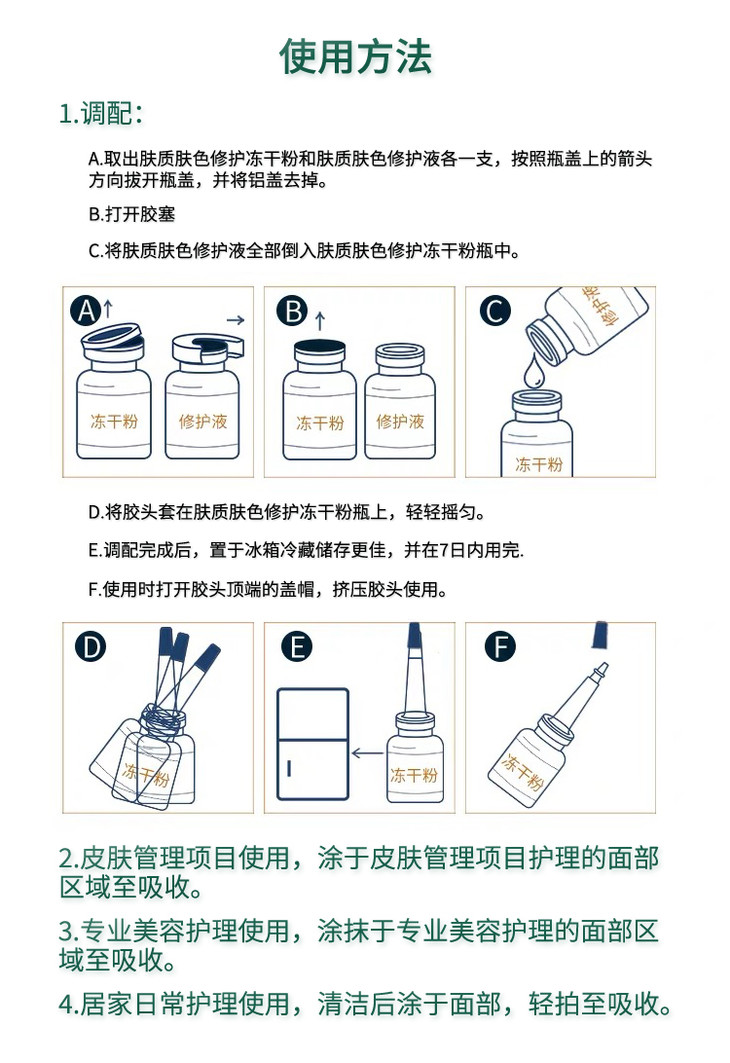 使用方法

1.调配：

A.取出肤质肤色修护冻干粉和肤质肤色修护液各一支，按照瓶盖上的箭头方向拔开瓶盖，并将铝盖去掉。

B.打开胶塞

C.将肤质肤色修护液全部倒入肤质肤色修护冻干粉瓶中。

A

冻干粉

修护液

B

冻干粉

修护液

C

修护液

冻干粉

D.将胶头套在肤质肤色修护冻干粉瓶上，轻轻摇匀。

E.调配完成后，置于冰箱冷藏储存更佳，并在7日内用完.

F.使用时打开胶头顶端的盖帽，挤压胶头使用。

D

冻干粉

E

冻干粉

F

冻干粉

2.皮肤管理项目使用，涂于皮肤管理项目护理的面部区域至吸收。

3.专业美容护理使用，涂抹于专业美容护理的面部区域至吸收。

4.居家日常护理使用，清洁后涂于面部，轻拍至吸收。