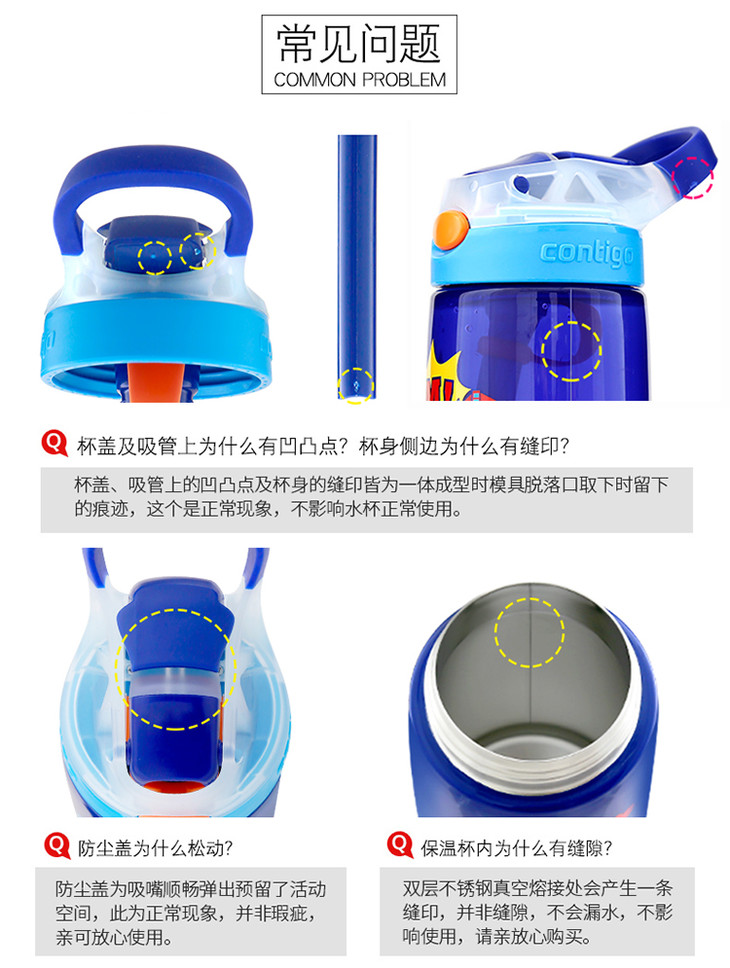 常见问题
COMMON PROBLEM

contigo

Q 杯盖及吸管上为什么有凹凸点？杯身侧边为什么有缝印？

杯盖、吸管上的凹凸点及杯身的缝印皆为一体成型时模具脱落口取下时留下的痕迹，这个是正常现象，不影响水杯正常使用。

Q 防尘盖为什么松动？

防尘盖为吸嘴顺畅弹出预留了活动空间，此为正常现象，并非瑕疵，亲可放心使用。

Q 保温杯内为什么有缝隙？

双层不锈钢真空熔接处会产生一条缝印，并非缝隙，不会漏水，不影响使用，请亲放心购买。