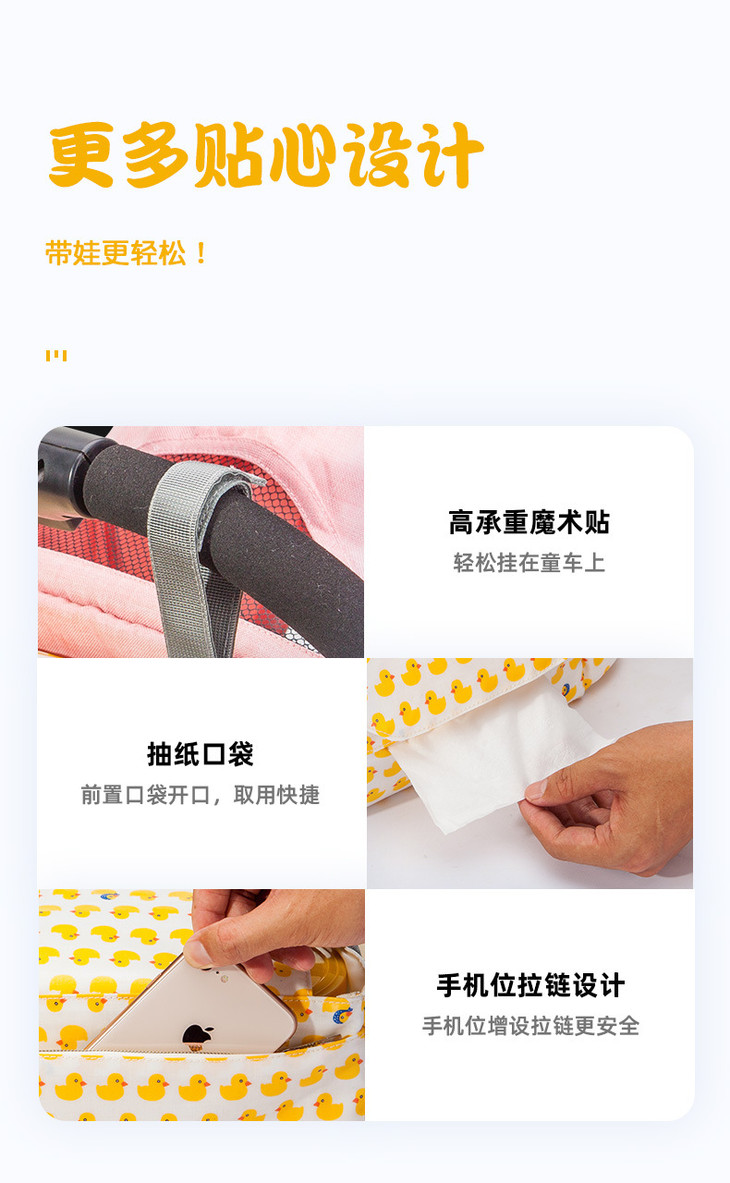 更多贴心设计

带娃更轻松！

高承重魔术贴
轻松挂在童车上

抽纸口袋
前置口袋开口，取用快捷

手机位拉链设计
手机位增设拉链更安全