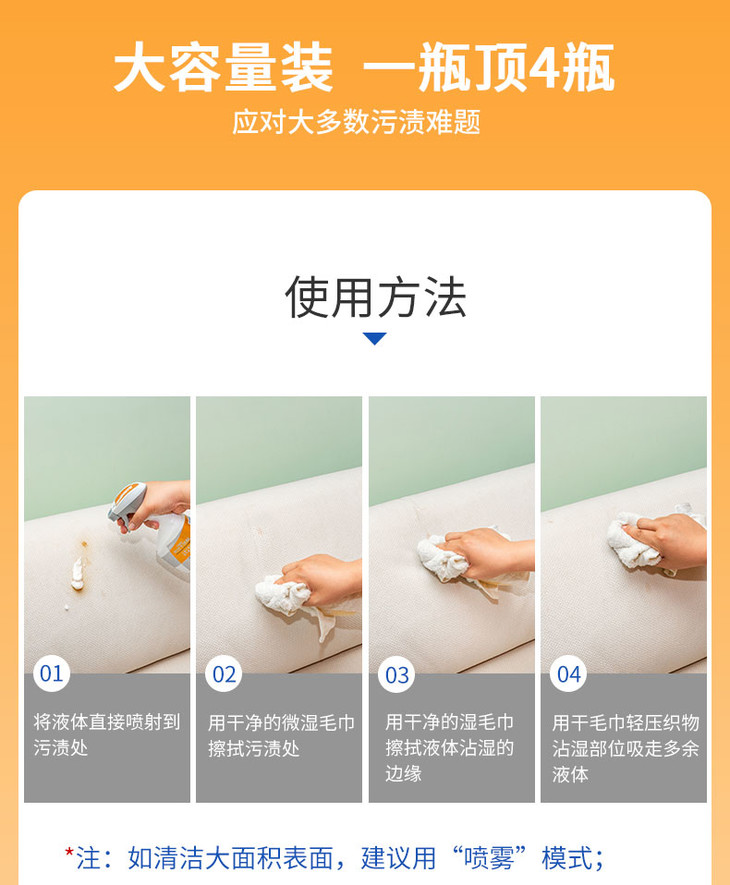 大容量装 一瓶顶4瓶

应对大多数污渍难题

使用方法

01

将液体直接喷射到污渍处

02

用干净的微湿毛巾擦拭污渍处

03

用干净的湿毛巾擦拭液体沾湿的边缘

04

用干毛巾轻压织物沾湿部位吸走多余液体

*注：如清洁大面积表面，建议用“喷雾”模式；