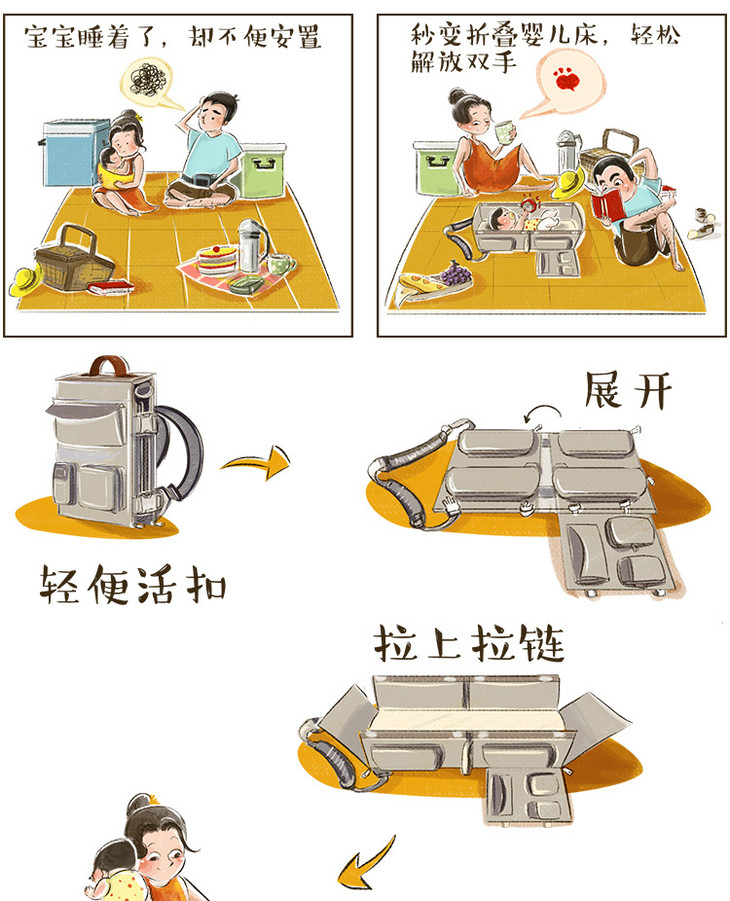 宝宝睡着了，却不便安置

秒变折叠婴儿床，轻松解放双手

展开

轻便活扣

拉上拉链