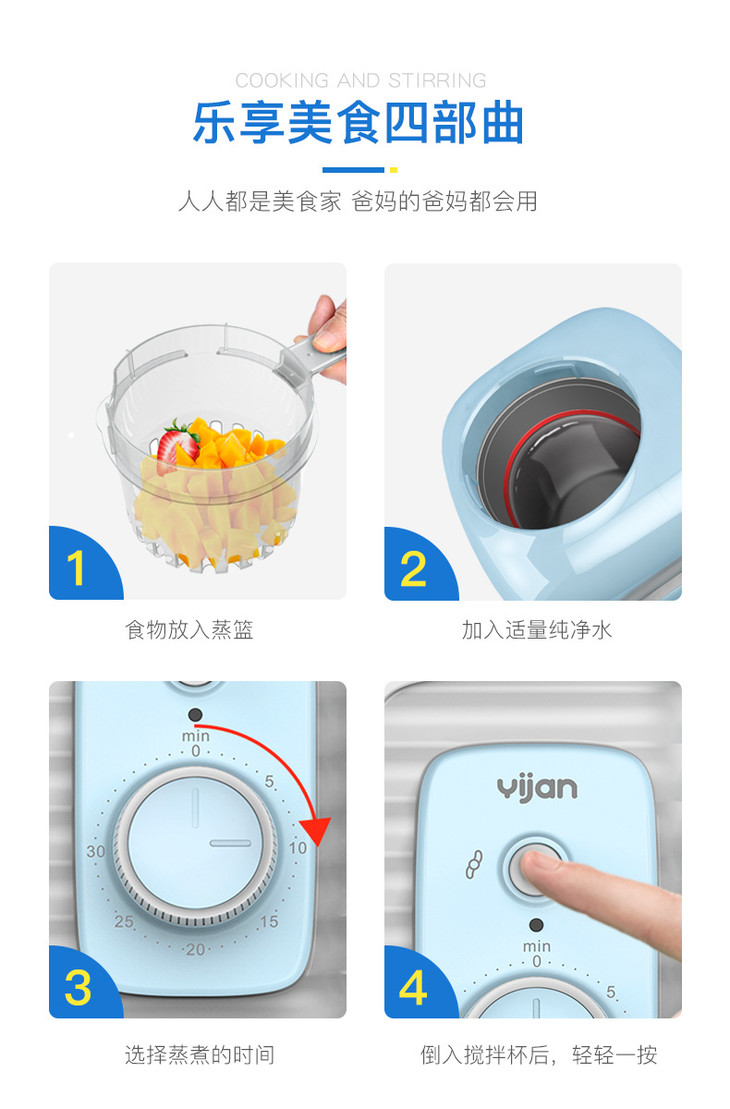 COOKING AND STIRRING

乐享美食四部曲

人人都是美食家 爸妈的爸妈都会用

1

食物放入蒸篮

2

加入适量纯净水

min
0
5
10
15
20
25
30

3

选择蒸煮的时间

yijan

min
0
5

4

倒入搅拌杯后，轻轻一按