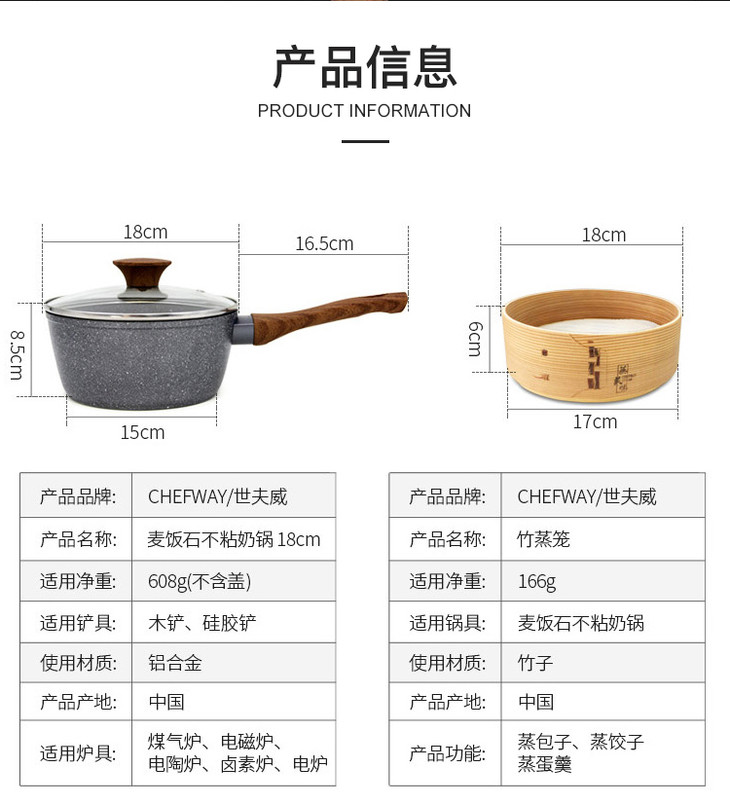 产品信息
PRODUCT INFORMATION

18cm
16.5cm
8.5cm
15cm

18cm
6cm
17cm

| 产品品牌: | CHEFWAY/世夫威 |
|---|---|
| 产品名称: | 麦饭石不粘奶锅 18cm |
| 适用净重: | 608g(不含盖) |
| 适用铲具: | 木铲、硅胶铲 |
| 使用材质: | 铝合金 |
| 产品产地: | 中国 |
| 适用炉具: | 煤气炉、电磁炉、电陶炉、卤素炉、电炉 |

| 产品品牌: | CHEFWAY/世夫威 |
|---|---|
| 产品名称: | 竹蒸笼 |
| 适用净重: | 166g |
| 适用锅具: | 麦饭石不粘奶锅 |
| 使用材质: | 竹子 |
| 产品产地: | 中国 |
| 产品功能: | 蒸包子、蒸饺子 蒸蛋羹 |