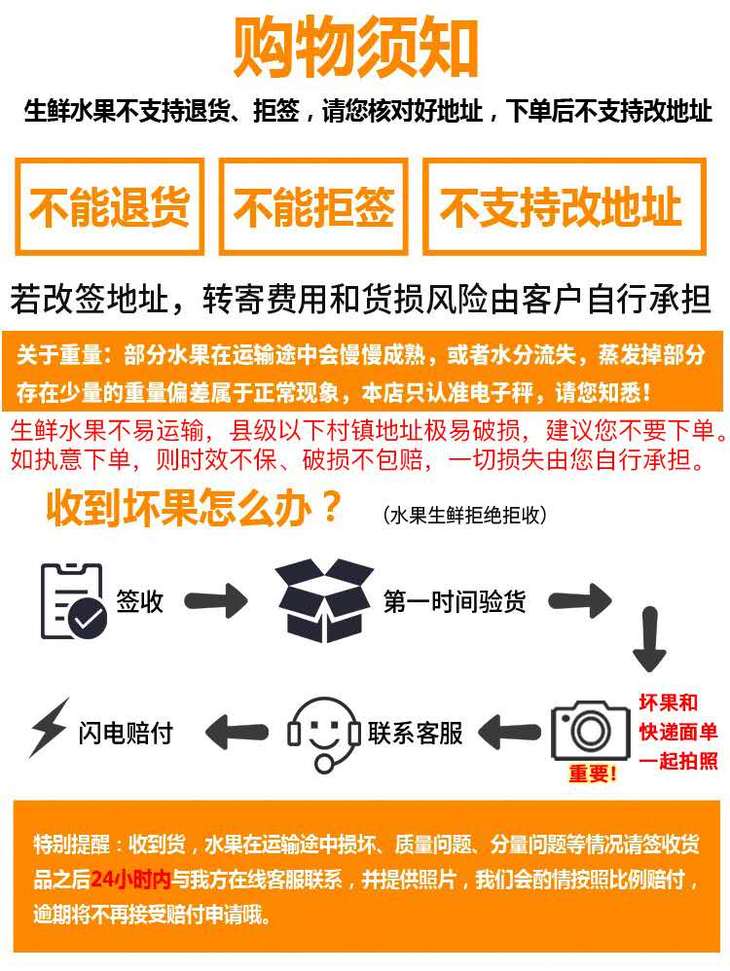 购物须知

生鲜水果不支持退货、拒签，请您核对好地址，下单后不支持改地址

不能退货

不能拒签

不支持改地址

若改签地址，转寄费用和货损风险由客户自行承担

关于重量：部分水果在运输途中会慢慢成熟，或者水分流失，蒸发掉部分存在少量的重量偏差属于正常现象，本店只认准电子秤，请您知悉！

生鲜水果不易运输，县级以下村镇地址极易破损，建议您不要下单。如执意下单，则时效不保、破损不包赔，一切损失由您自行承担。

收到坏果怎么办？ （水果生鲜拒绝拒收）

签收

第一时间验货

坏果和快递面单一起拍照

重要！

联系客服

闪电赔付

特别提醒：收到货，水果在运输途中损坏、质量问题、分量问题等情况请签收货品之后24小时内与我方在线客服联系，并提供照片，我们会酌情按照比例赔付，逾期将不再接受赔付申请哦。