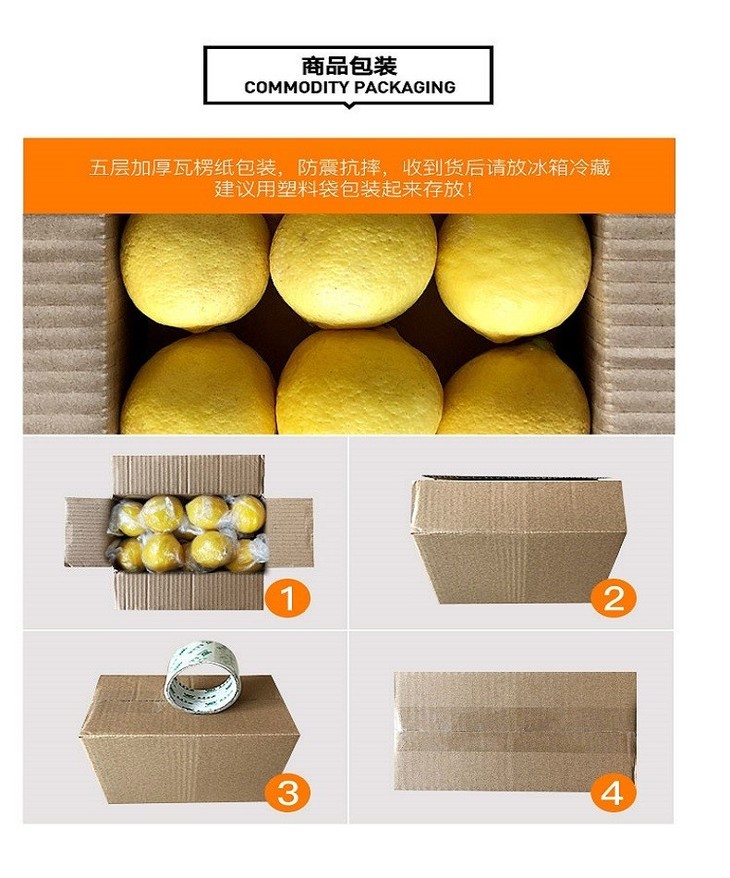 商品包装
COMMODITY PACKAGING

五层加厚瓦楞纸包装，防震抗摔，收到货后请放冰箱冷藏
建议用塑料袋包装起来存放！

1

2

3

4