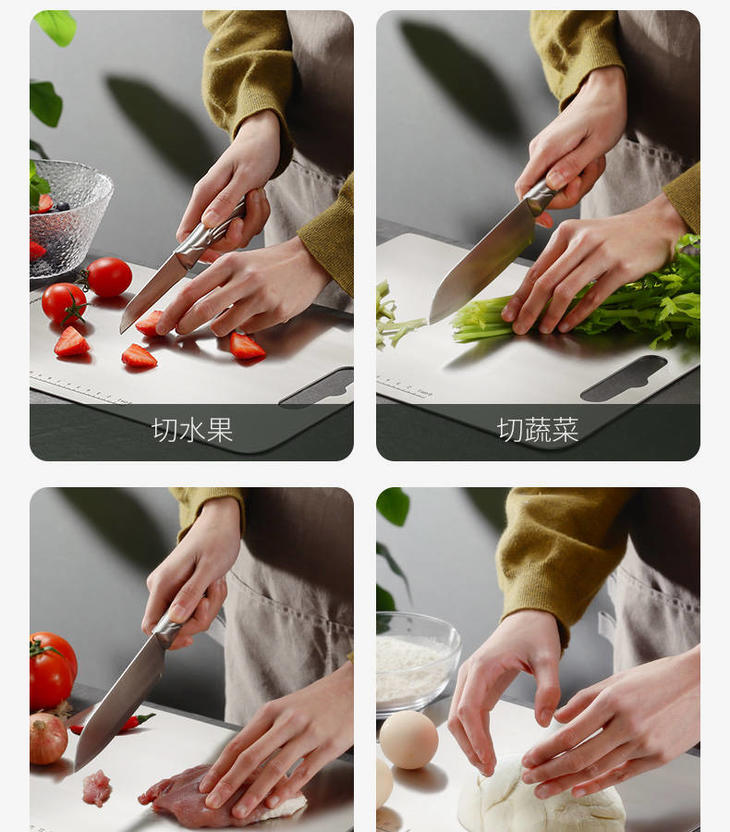 切水果

切蔬菜