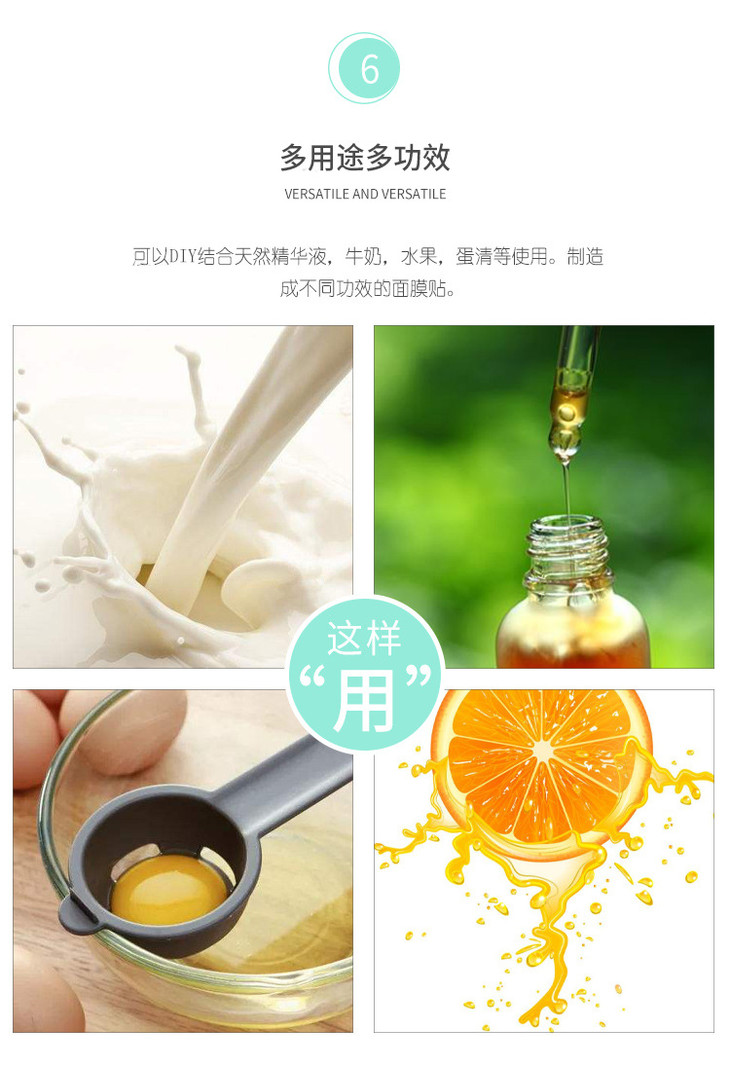 6

多用途多功效

VERSATILE AND VERSATILE

可以DIY结合天然精华液，牛奶，水果，蛋清等使用。制造成不同功效的面膜贴。

这样

“用”