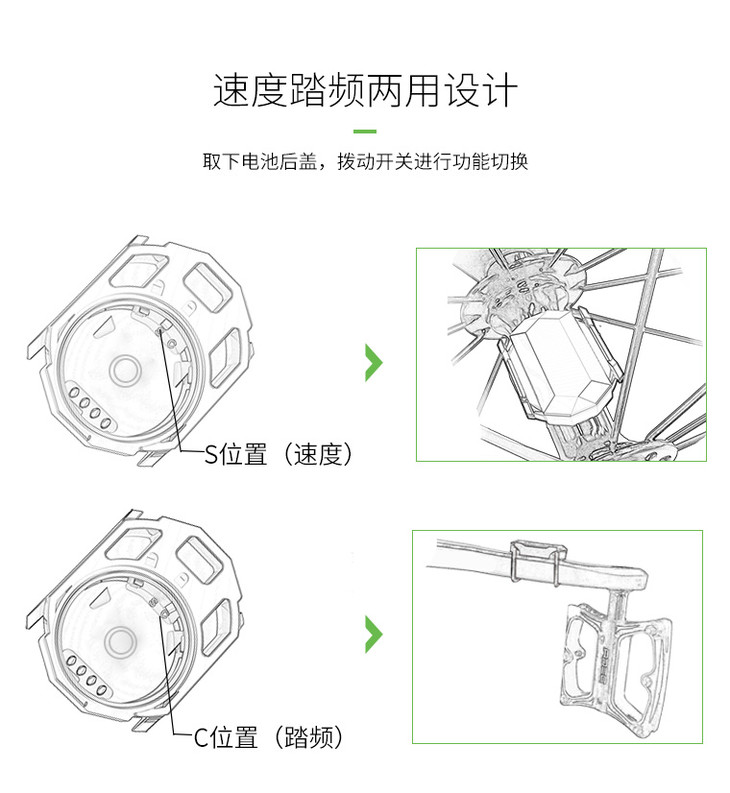 速度踏频两用设计

取下电池后盖，拨动开关进行功能切换

S位置（速度）

C位置（踏频）