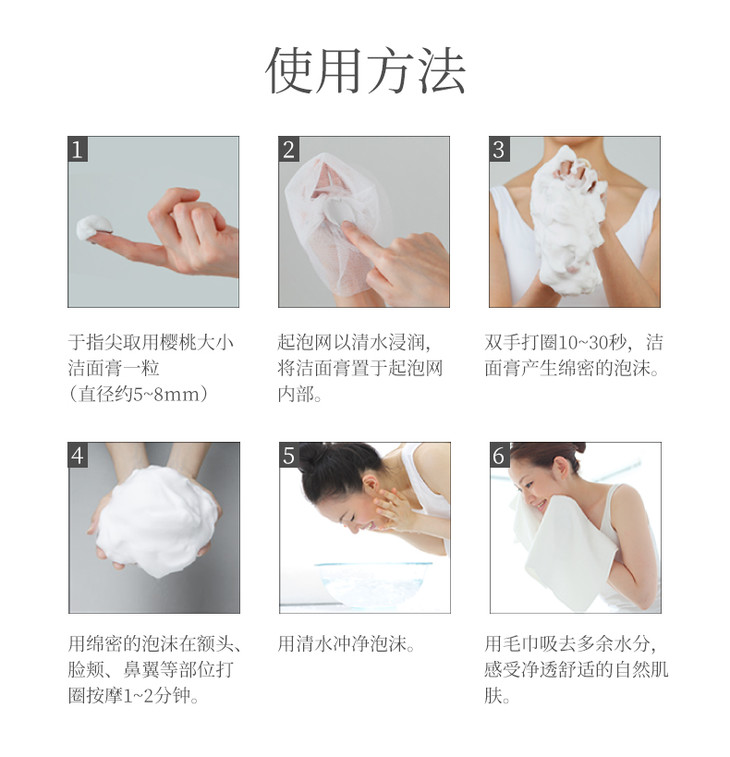 使用方法

1

于指尖取用樱桃大小洁面膏一粒（直径约5~8mm）

2

起泡网以清水浸润，将洁面膏置于起泡网内部。

3

双手打圈10~30秒，洁面膏产生绵密的泡沫。

4

用绵密的泡沫在额头、脸颊、鼻翼等部位打圈按摩1~2分钟。

5

用清水冲净泡沫。

6

用毛巾吸去多余水分，感受净透舒适的自然肌肤。