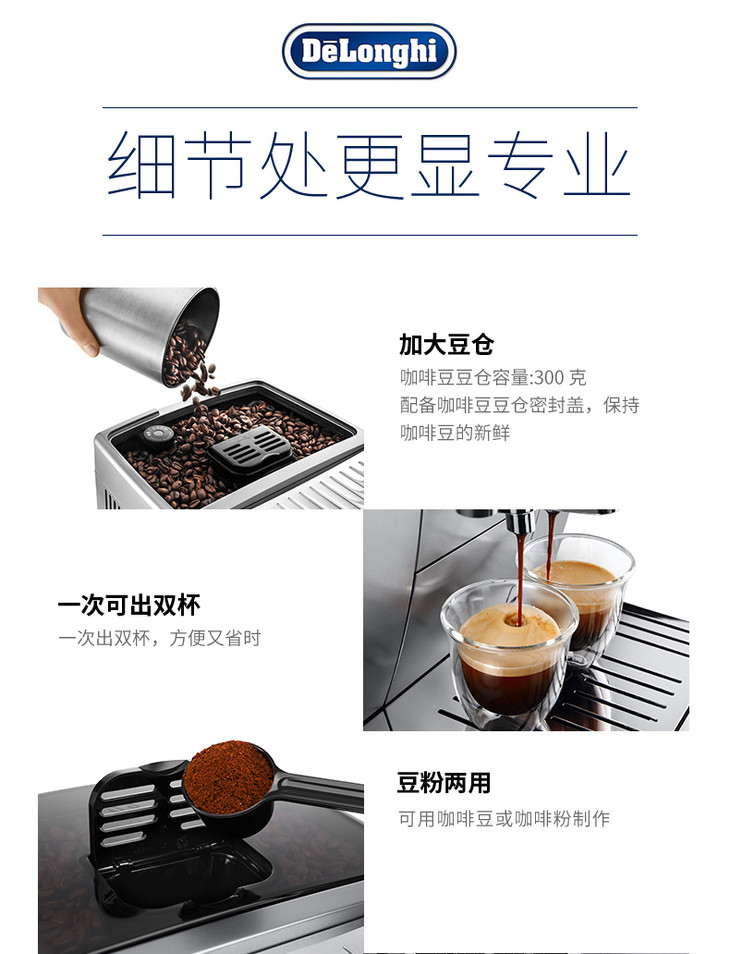 DēLonghi

细节处更显专业

加大豆仓
咖啡豆豆仓容量:300 克
配备咖啡豆豆仓密封盖，保持咖啡豆的新鲜

一次可出双杯
一次出双杯，方便又省时

豆粉两用
可用咖啡豆或咖啡粉制作