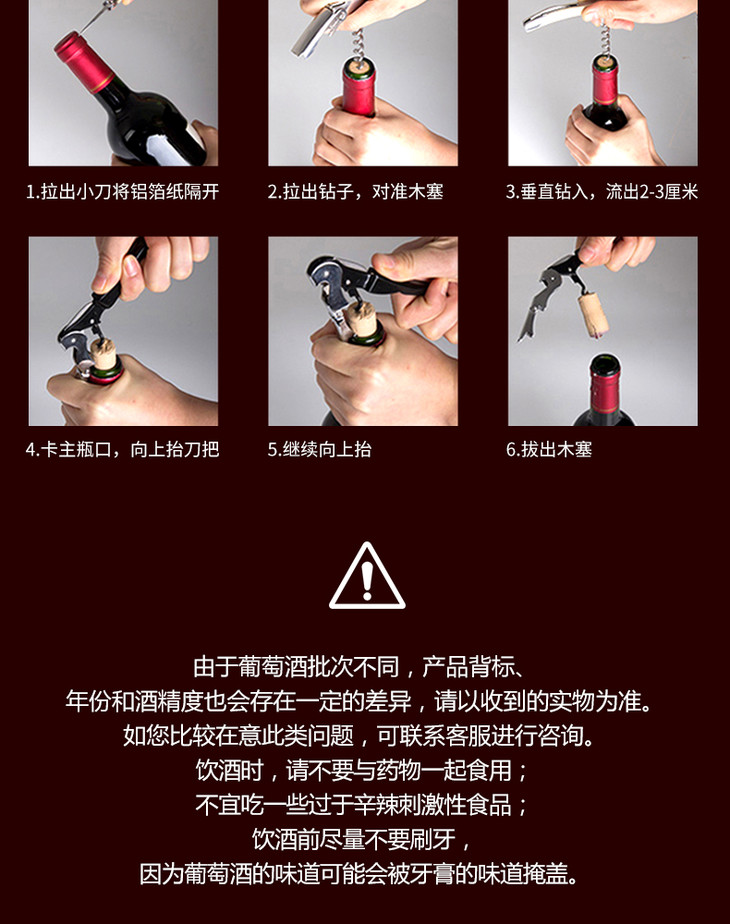 1.拉出小刀将铝箔纸隔开

2.拉出钻子，对准木塞

3.垂直钻入，流出2-3厘米

4.卡主瓶口，向上抬刀把

5.继续向上抬

6.拔出木塞

由于葡萄酒批次不同，产品背标、
年份和酒精度也会存在一定的差异，请以收到的实物为准。
如您比较在意此类问题，可联系客服进行咨询。
饮酒时，请不要与药物一起食用；
不宜吃一些过于辛辣刺激性食品；
饮酒前尽量不要刷牙，
因为葡萄酒的味道可能会被牙膏的味道掩盖。