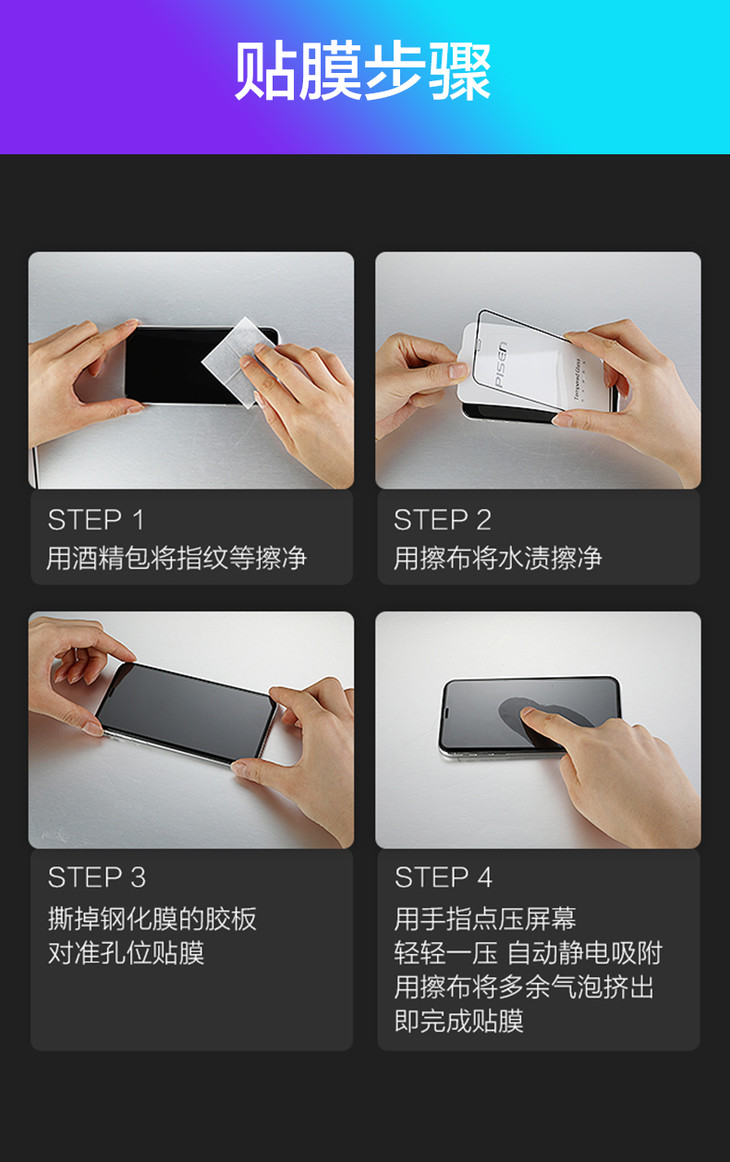 贴膜步骤

PISEN
Tempered Glass

STEP 1
用酒精包将指纹等擦净

STEP 2
用擦布将水渍擦净

STEP 3
撕掉钢化膜的胶板
对准孔位贴膜

STEP 4
用手指点压屏幕
轻轻一压 自动静电吸附
用擦布将多余气泡挤出
即完成贴膜