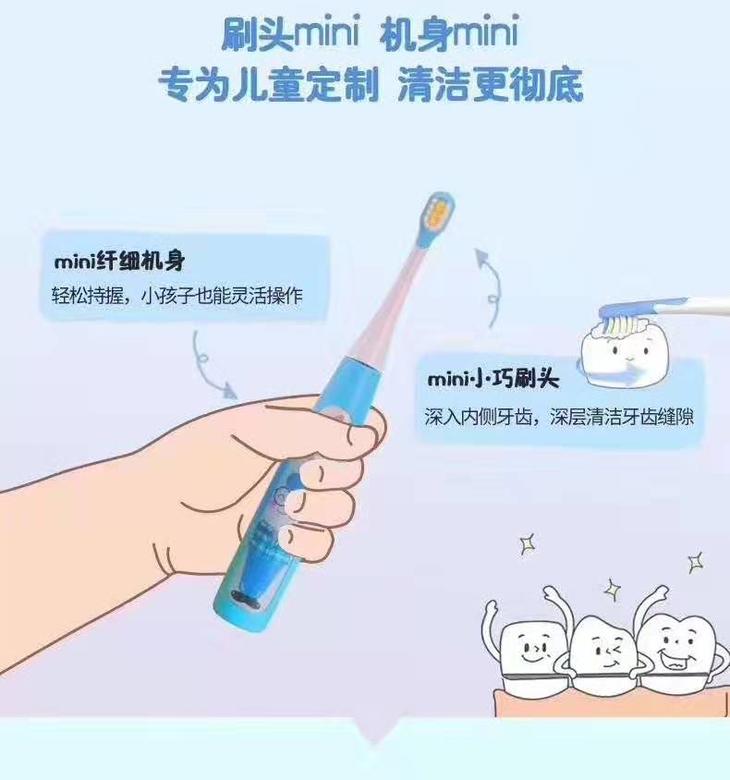 刷头mini 机身mini
专为儿童定制 清洁更彻底

mini纤细机身
轻松持握，小孩子也能灵活操作

mini小巧刷头
深入内侧牙齿，深层清洁牙齿缝隙