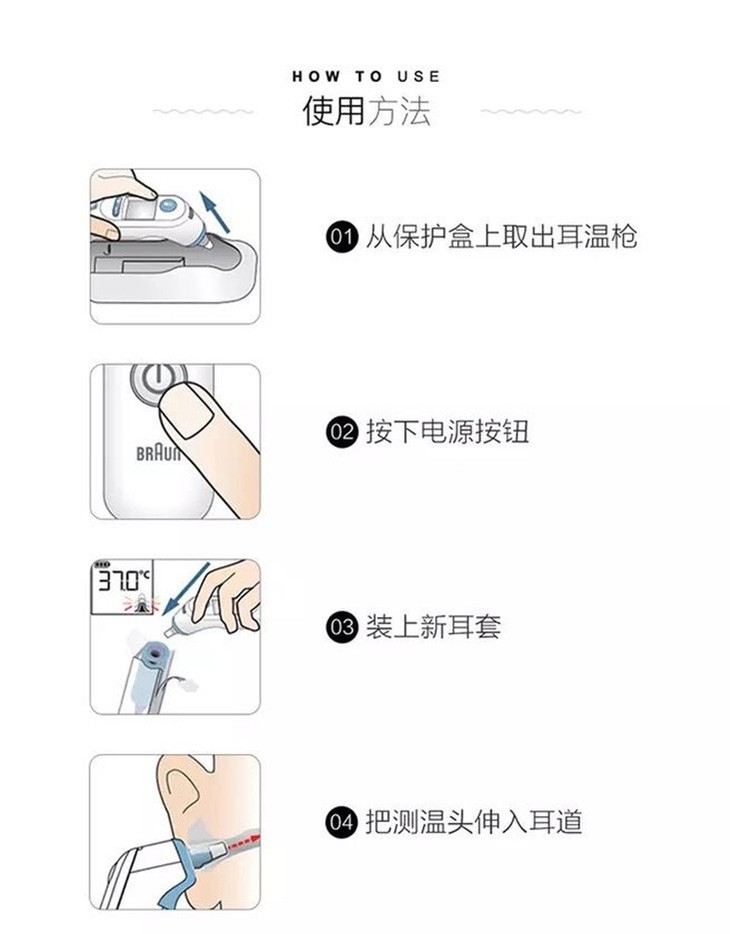 HOW TO USE
使用方法

01 从保护盒上取出耳温枪

BRAUN

02 按下电源按钮

37.0°C

03 装上新耳套

04 把测温头伸入耳道