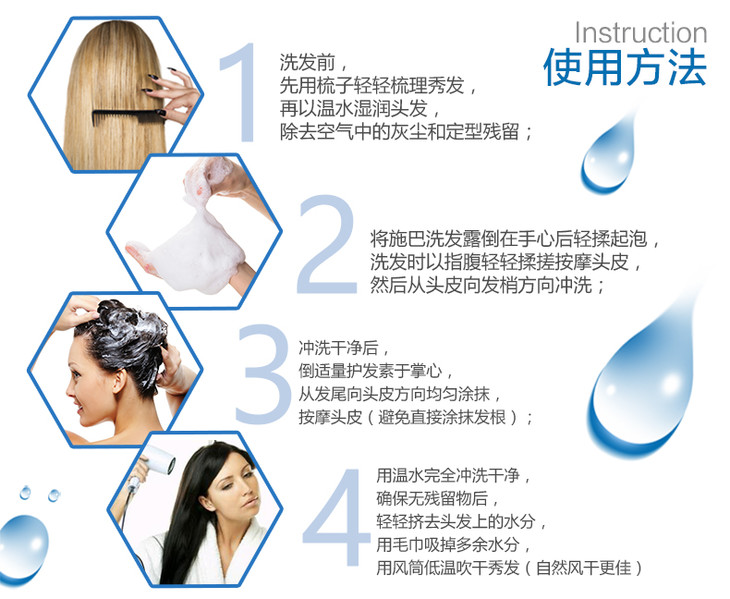 Instruction
使用方法

1
洗发前，
先用梳子轻轻梳理秀发，
再以温水湿润头发，
除去空气中的灰尘和定型残留；

2
将施巴洗发露倒在手心后轻揉起泡，
洗发时以指腹轻轻揉搓按摩头皮，
然后从头皮向发梢方向冲洗；

3
冲洗干净后，
倒适量护发素于掌心，
从发尾向头皮方向均匀涂抹，
按摩头皮（避免直接涂抹发根）；

4
用温水完全冲洗干净，
确保无残留物后，
轻轻挤去头发上的水分，
用毛巾吸掉多余水分，
用风筒低温吹干秀发（自然风干更佳）