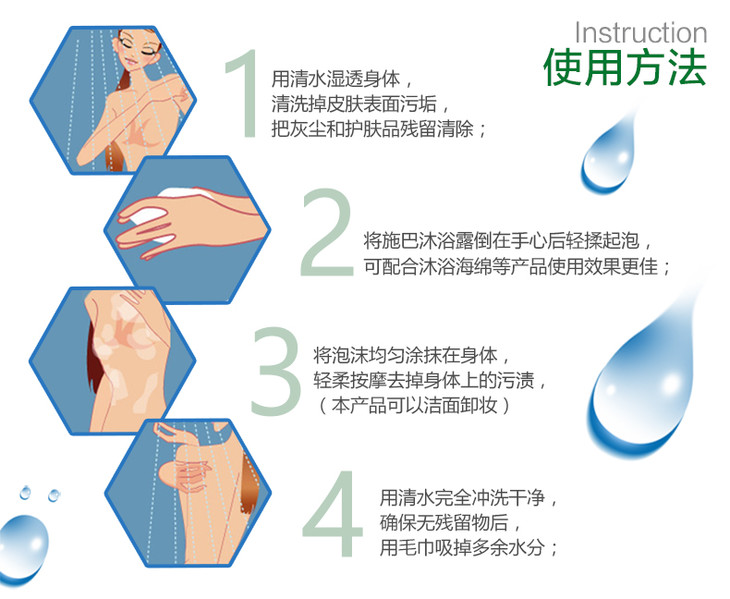 Instruction
使用方法

1
用清水湿透身体，
清洗掉皮肤表面污垢，
把灰尘和护肤品残留清除；

2
将施巴沐浴露倒在手心后轻揉起泡，
可配合沐浴海绵等产品使用效果更佳；

3
将泡沫均匀涂抹在身体，
轻柔按摩去掉身体上的污渍，
（本产品可以洁面卸妆）

4
用清水完全冲洗干净，
确保无残留物后，
用毛巾吸掉多余水分；