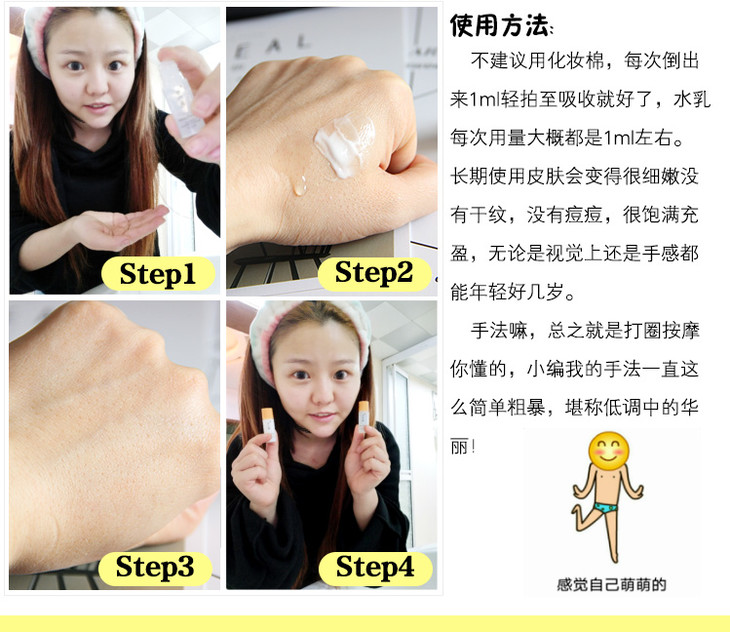 Step1

EAL

Step2

Step3

Step4

使用方法:

不建议用化妆棉，每次倒出来1ml轻拍至吸收就好了，水乳每次用量大概都是1ml左右。长期使用皮肤会变得很细嫩没有干纹，没有痘痘，很饱满充盈，无论是视觉上还是手感都能年轻好几岁。

手法嘛，总之就是打圈按摩你懂的，小编我的手法一直这么简单粗暴，堪称低调中的华丽!

感觉自己萌萌的