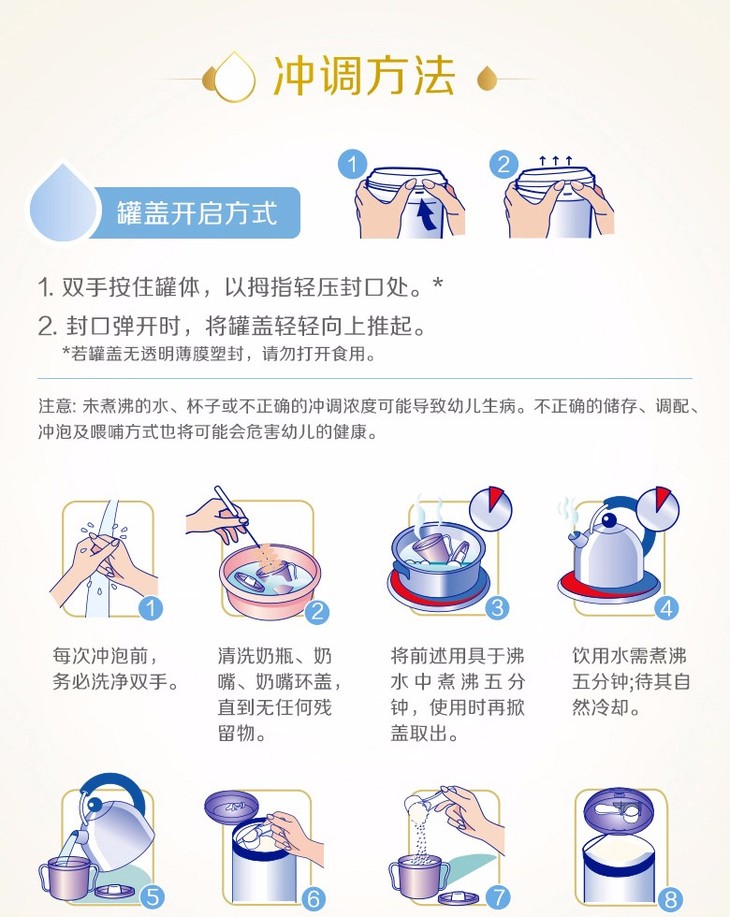 冲调方法

罐盖开启方式

1

2

1. 双手按住罐体，以拇指轻压封口处。*
2. 封口弹开时，将罐盖轻轻向上推起。
*若罐盖无透明薄膜塑封，请勿打开食用。

注意: 未煮沸的水、杯子或不正确的冲调浓度可能导致幼儿生病。不正确的储存、调配、冲泡及喂哺方式也将可能会危害幼儿的健康。

1
每次冲泡前，务必洗净双手。

2
清洗奶瓶、奶嘴、奶嘴环盖，直到无任何残留物。

3
将前述用具于沸水中煮沸五分钟，使用时再掀盖取出。

4
饮用水需煮沸五分钟;待其自然冷却。

5

6

7

8