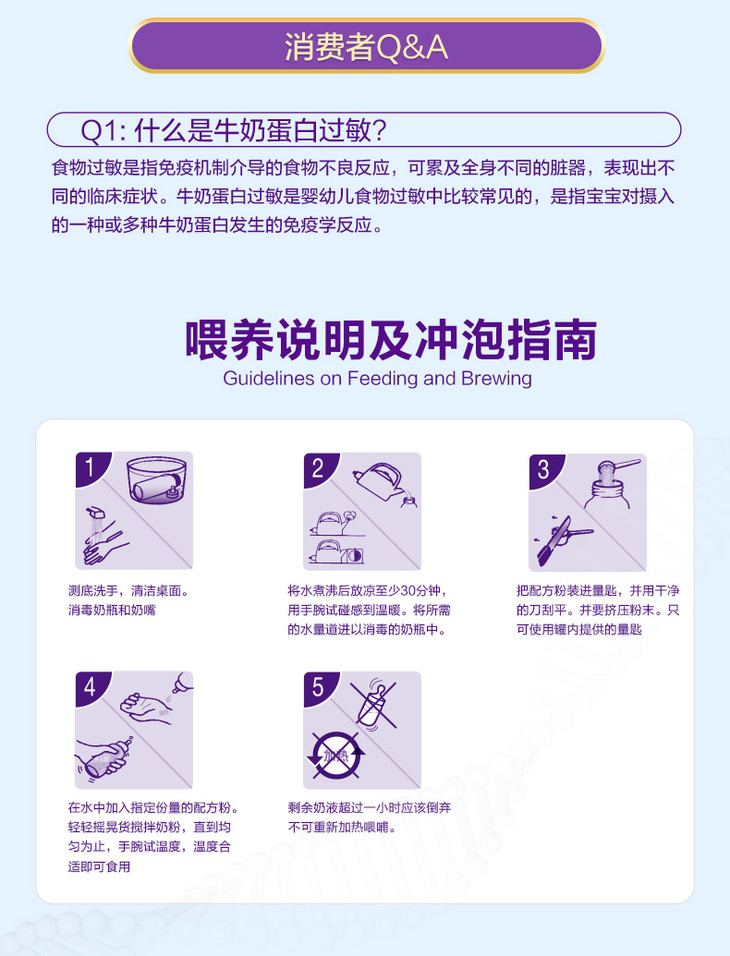 消费者Q&A

Q1: 什么是牛奶蛋白过敏?

食物过敏是指免疫机制介导的食物不良反应，可累及全身不同的脏器，表现出不同的临床症状。牛奶蛋白过敏是婴幼儿食物过敏中比较常见的，是指宝宝对摄入的一种或多种牛奶蛋白发生的免疫学反应。

喂养说明及冲泡指南
Guidelines on Feeding and Brewing

1
测底洗手，清洁桌面。消毒奶瓶和奶嘴

2
将水煮沸后放凉至少30分钟，用手腕试碰感到温暖。将所需的水量道进以消毒的奶瓶中。

3
把配方粉装进量匙，并用干净的刀刮平。并要挤压粉末。只可使用罐内提供的量匙

4
在水中加入指定份量的配方粉。轻轻摇晃货搅拌奶粉，直到均匀为止，手腕试温度，温度合适即可食用

5
加热
剩余奶液超过一小时应该倒弃不可重新加热喂哺。