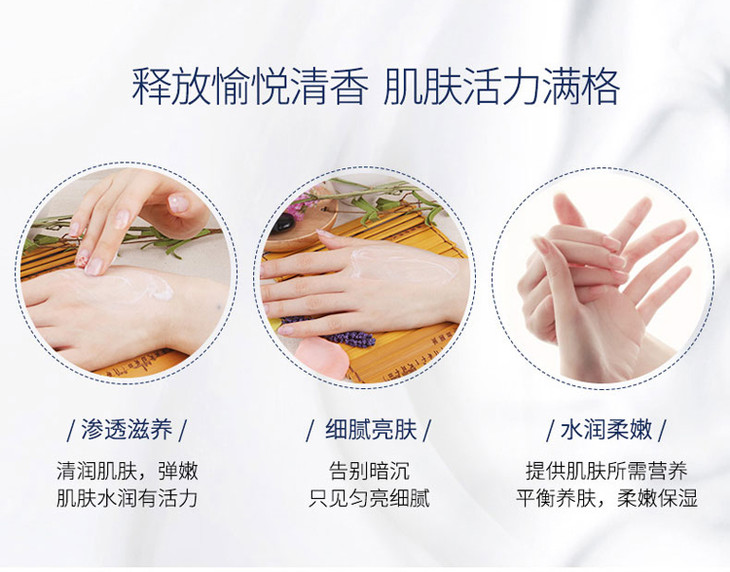 释放愉悦清香 肌肤活力满格

/ 渗透滋养 /

清润肌肤，弹嫩
肌肤水润有活力

/ 细腻亮肤 /

告别暗沉
只见匀亮细腻

/ 水润柔嫩 /

提供肌肤所需营养
平衡养肤，柔嫩保湿