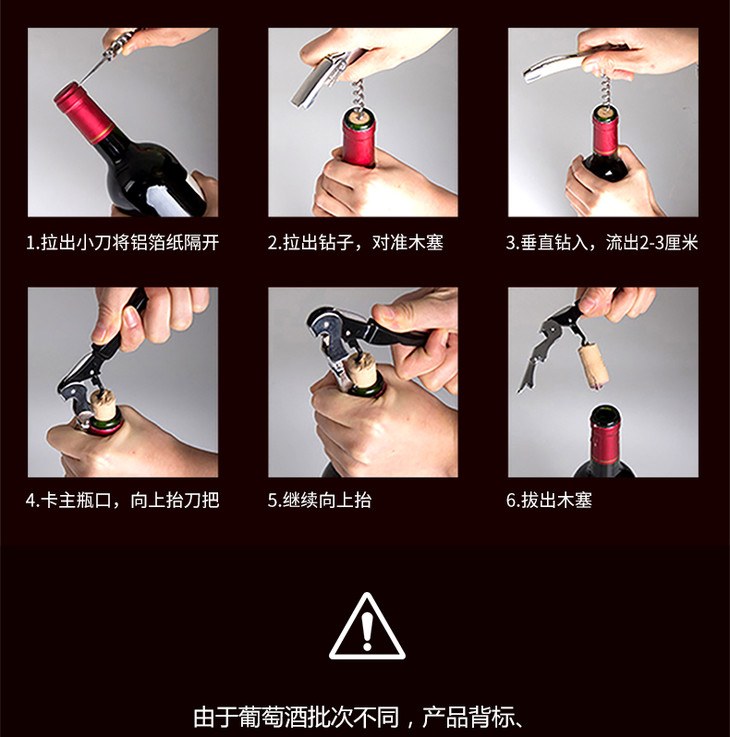 1.拉出小刀将铝箔纸隔开

2.拉出钻子，对准木塞

3.垂直钻入，流出2-3厘米

4.卡主瓶口，向上抬刀把

5.继续向上抬

6.拔出木塞

由于葡萄酒批次不同，产品背标、