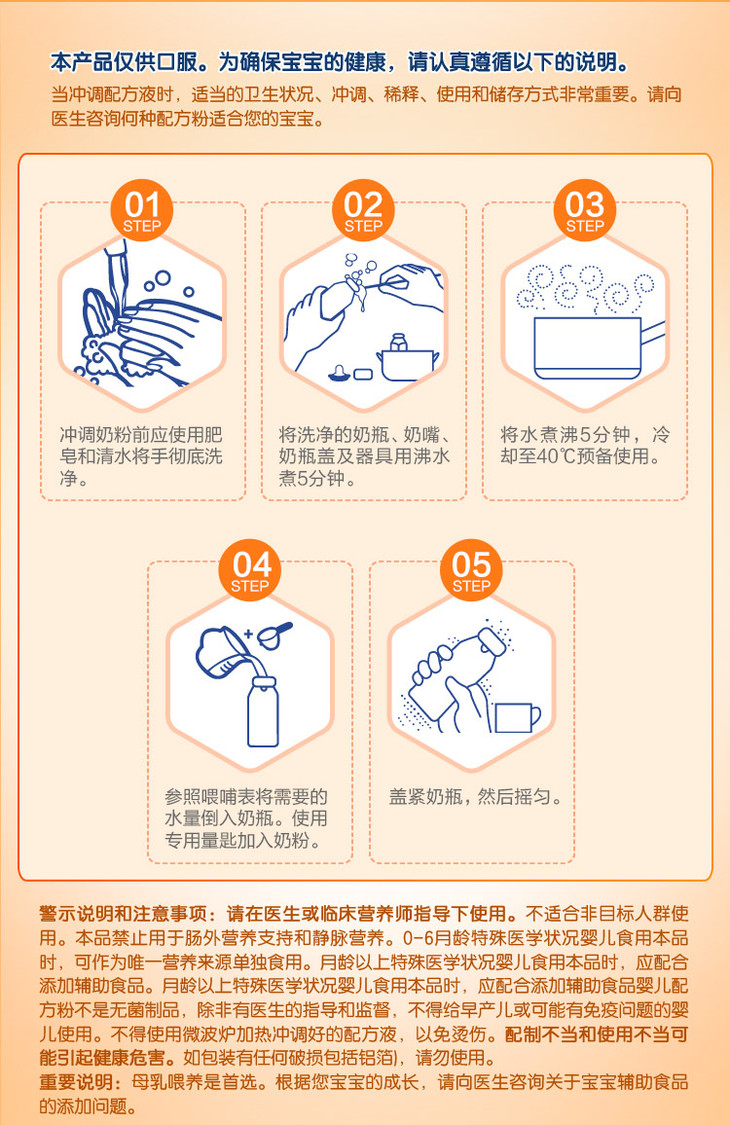 本产品仅供口服。为确保宝宝的健康，请认真遵循以下的说明。
当冲调配方液时，适当的卫生状况、冲调、稀释、使用和储存方式非常重要。请向医生咨询何种配方粉适合您的宝宝。

01 STEP
冲调奶粉前应使用肥皂和清水将手彻底洗净。

02 STEP
将洗净的奶瓶、奶嘴、奶瓶盖及器具用沸水煮5分钟。

03 STEP
将水煮沸5分钟，冷却至40℃预备使用。

04 STEP
参照喂哺表将需要的水量倒入奶瓶。使用专用量匙加入奶粉。

05 STEP
盖紧奶瓶，然后摇匀。

警示说明和注意事项：请在医生或临床营养师指导下使用。不适合非目标人群使用。本品禁止用于肠外营养支持和静脉营养。0-6月龄特殊医学状况婴儿食用本品时，可作为唯一营养来源单独食用。月龄以上特殊医学状况婴儿食用本品时，应配合添加辅助食品。月龄以上特殊医学状况婴儿食用本品时，应配合添加辅助食品婴儿配方粉不是无菌制品，除非有医生的指导和监督，不得给早产儿或可能有免疫问题的婴儿使用。不得使用微波炉加热冲调好的配方液，以免烫伤。配制不当和使用不当可能引起健康危害。如包装有任何破损包括铝箔，请勿使用。
重要说明：母乳喂养是首选。根据您宝宝的成长，请向医生咨询关于宝宝辅助食品的添加问题。