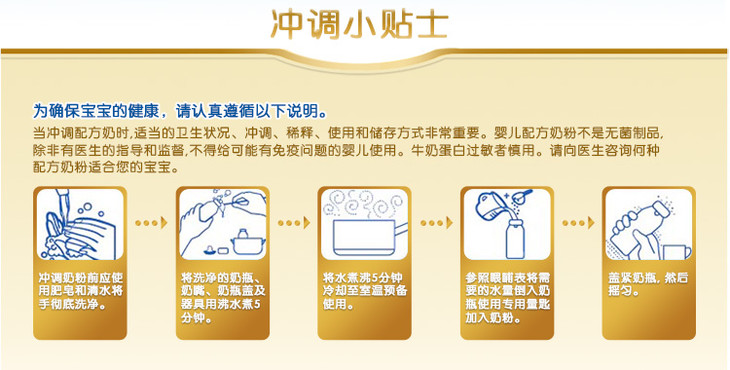 冲调小贴士

为确保宝宝的健康，请认真遵循以下说明。
当冲调配方奶时,适当的卫生状况、冲调、稀释、使用和储存方式非常重要。婴儿配方奶粉不是无菌制品,除非有医生的指导和监督,不得给可能有免疫问题的婴儿使用。牛奶蛋白过敏者慎用。请向医生咨询何种配方奶粉适合您的宝宝。

冲调奶粉前应使用肥皂和清水将手彻底洗净。

将洗净的奶瓶、奶嘴、奶瓶盖及器具用沸水煮5分钟。

将水煮沸5分钟冷却至室温预备使用。

参照喂哺表将需要的水量倒入奶瓶使用专用量匙加入奶粉。

盖紧奶瓶，然后摇匀。