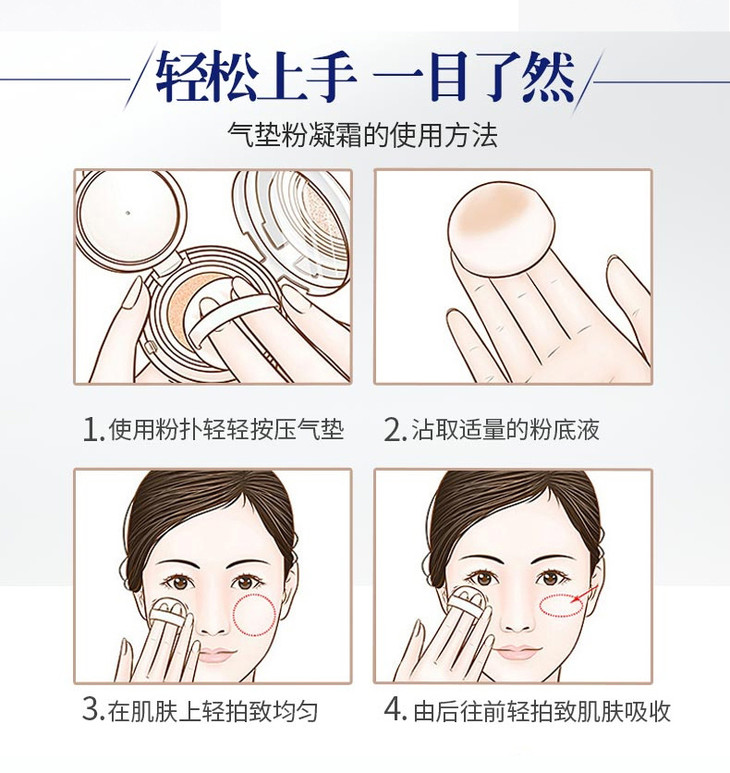 轻松上手 一目了然

气垫粉凝霜的使用方法

1.使用粉扑轻轻按压气垫

2.沾取适量的粉底液

3.在肌肤上轻拍致均匀

4.由后往前轻拍致肌肤吸收