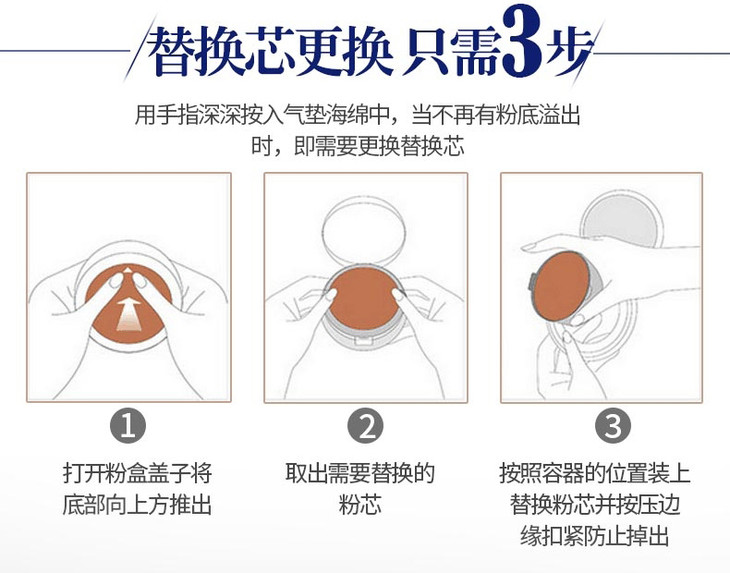 替换芯更换 只需3步

用手指深深按入气垫海绵中，当不再有粉底溢出时，即需要更换替换芯

1
打开粉盒盖子将底部向上方推出

2
取出需要替换的粉芯

3
按照容器的位置装上替换粉芯并按压边缘扣紧防止掉出