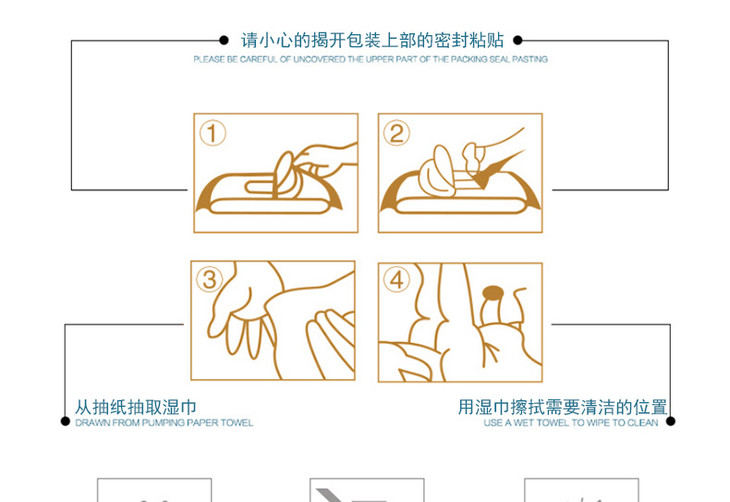 请小心的揭开包装上部的密封粘贴
PLEASE BE CAREFUL OF UNCOVERED THE UPPER PART OF THE PACKING SEAL PASTING

1

2

3

4

从抽纸抽取湿巾
DRAWN FROM PUMPING PAPER TOWEL

用湿巾擦拭需要清洁的位置
USE A WET TOWEL TO WIPE TO CLEAN