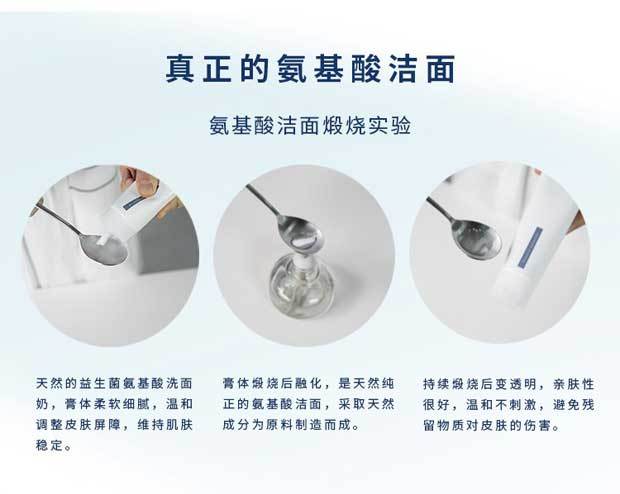 真正的氨基酸洁面

氨基酸洁面煅烧实验

天然的益生菌氨基酸洗面奶，膏体柔软细腻，温和调整皮肤屏障，维持肌肤稳定。

膏体煅烧后融化，是天然纯正的氨基酸洁面，采取天然成分为原料制造而成。

持续煅烧后变透明，亲肤性很好，温和不刺激，避免残留物质对皮肤的伤害。