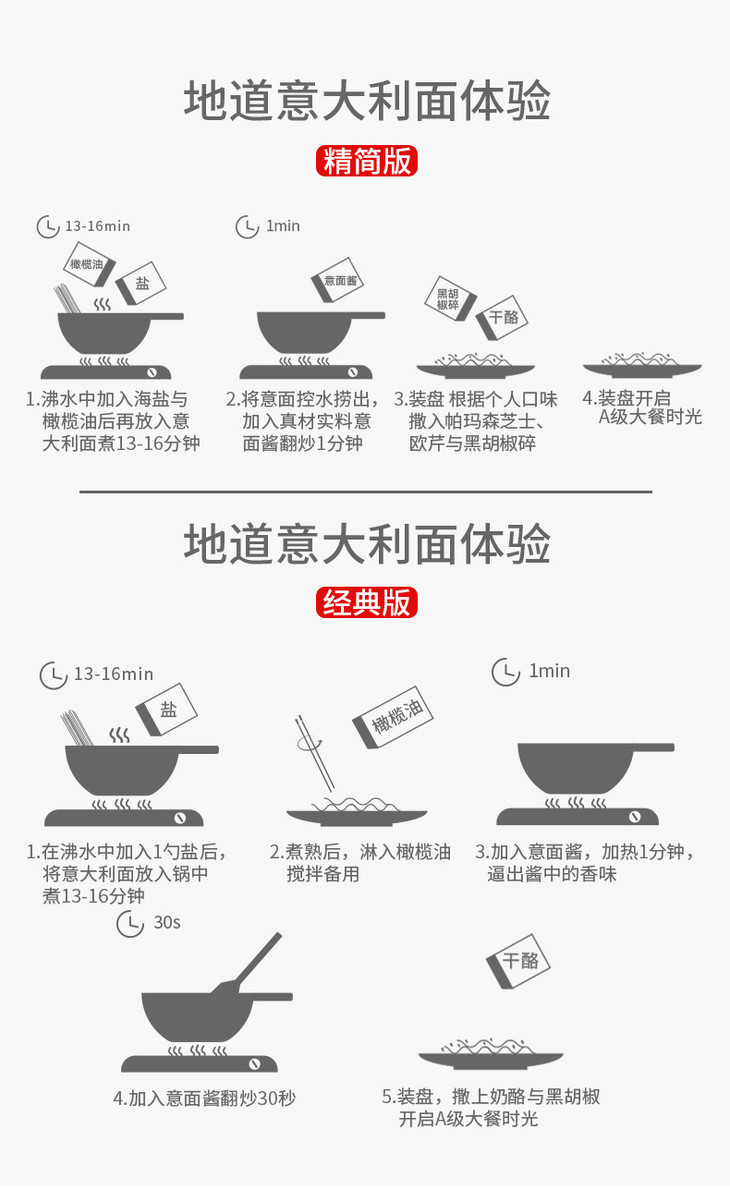 地道意大利面体验

精简版

13-16min

橄榄油

盐

1.沸水中加入海盐与橄榄油后再放入意大利面煮13-16分钟

1min

意面酱

2.将意面控水捞出，加入真材实料意面酱翻炒1分钟

黑胡椒碎

干酪

3.装盘 根据个人口味撒入帕玛森芝士、欧芹与黑胡椒碎

4.装盘开启A级大餐时光

地道意大利面体验

经典版

13-16min

盐

1.在沸水中加入1勺盐后，将意大利面放入锅中煮13-16分钟

橄榄油

2.煮熟后，淋入橄榄油搅拌备用

1min

3.加入意面酱，加热1分钟，逼出酱中的香味

30s

4.加入意面酱翻炒30秒

干酪

5.装盘，撒上奶酪与黑胡椒开启A级大餐时光