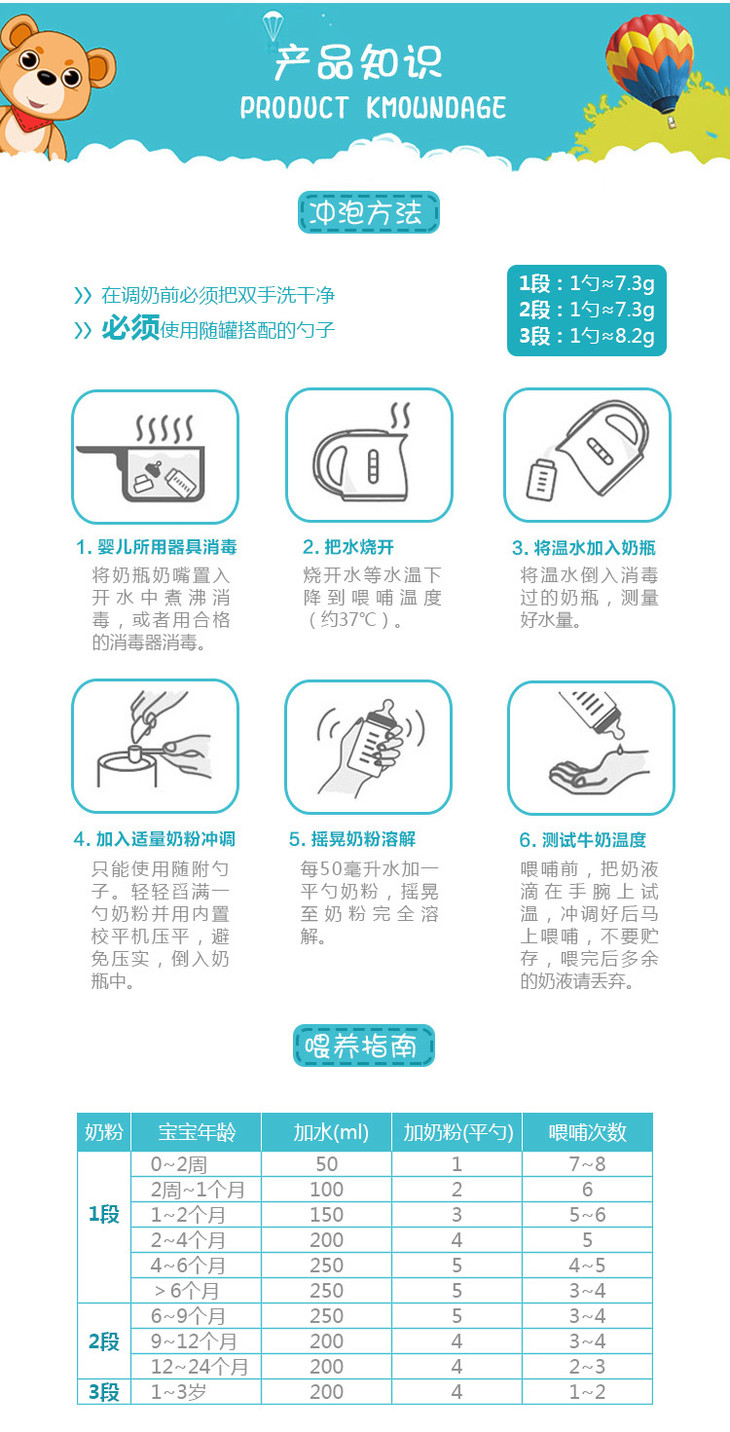 产品知识
PRODUCT KMOWNDAGE

冲泡方法

》在调奶前必须把双手洗干净
》必须使用随罐搭配的勺子

1段：1勺≈7.3g
2段：1勺≈7.3g
3段：1勺≈8.2g

1. 婴儿所用器具消毒
将奶瓶奶嘴置入开水中煮沸消毒，或者用合格的消毒器消毒。

2. 把水烧开
烧开水等水温下降到喂哺温度（约37°C）。

3. 将温水加入奶瓶
将温水倒入消毒过的奶瓶，测量好水量。

4. 加入适量奶粉冲调
只能使用随附勺子。轻轻舀满一勺奶粉并用内置校平机压平，避免压实，倒入奶瓶中。

5. 摇晃奶粉溶解
每50毫升水加一平勺奶粉，摇晃至奶粉完全溶解。

6. 测试牛奶温度
喂哺前，把奶液滴在手腕上试温，冲调好后马上喂哺，不要贮存，喂完后多余的奶液请丢弃。

喂养指南

| 奶粉 | 宝宝年龄 | 加水(ml) | 加奶粉(平勺) | 喂哺次数 |
|---|---|---|---|---|
| 1段 | 0~2周 | 50 | 1 | 7~8 |
| | 2周~1个月 | 100 | 2 | 6 |
| | 1~2个月 | 150 | 3 | 5~6 |
| | 2~4个月 | 200 | 4 | 5 |
| | 4~6个月 | 250 | 5 | 4~5 |
| | ＞6个月 | 250 | 5 | 3~4 |
| 2段 | 6~9个月 | 250 | 5 | 3~4 |
| | 9~12个月 | 200 | 4 | 3~4 |
| | 12~24个月 | 200 | 4 | 2~3 |
| 3段 | 1~3岁 | 200 | 4 | 1~2 |